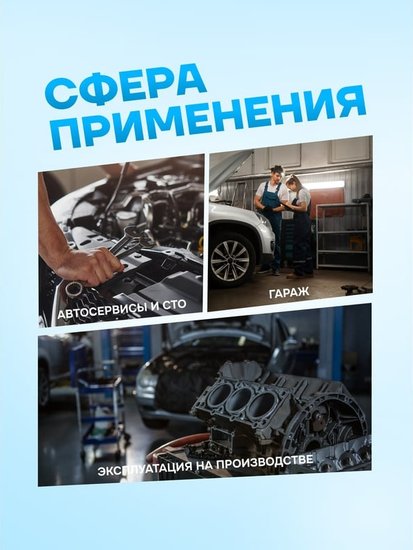 СФЕРА ПРИМЕНЕНИЯ

АВТОСЕРВИСЫ И СТО

ГАРАЖ

ЭКСПЛУАТАЦИЯ НА ПРОИЗВОДСТВЕ