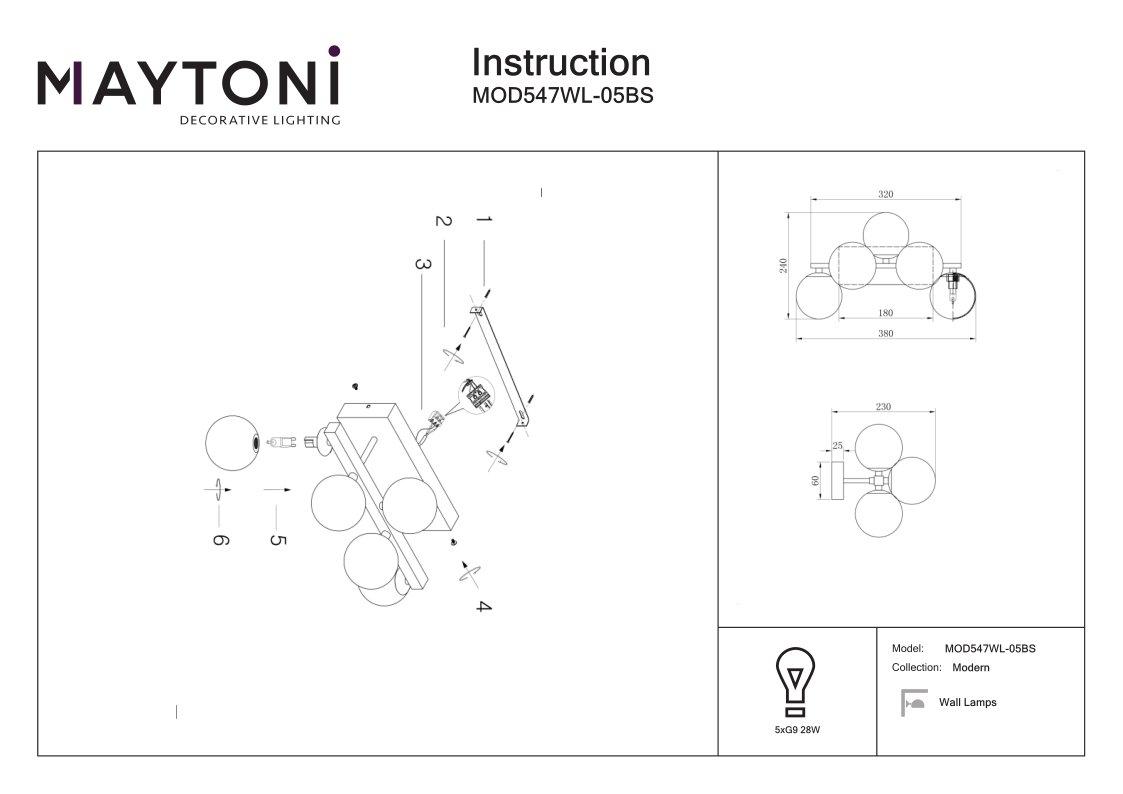 MAYTONI
DECORATIVE LIGHTING

Instruction
MOD547WL-05BS

1
2
3
4
5
6

320
240
180
380

230
25
60

5xG9 28W

Model: MOD547WL-05BS
Collection: Modern

Wall Lamps