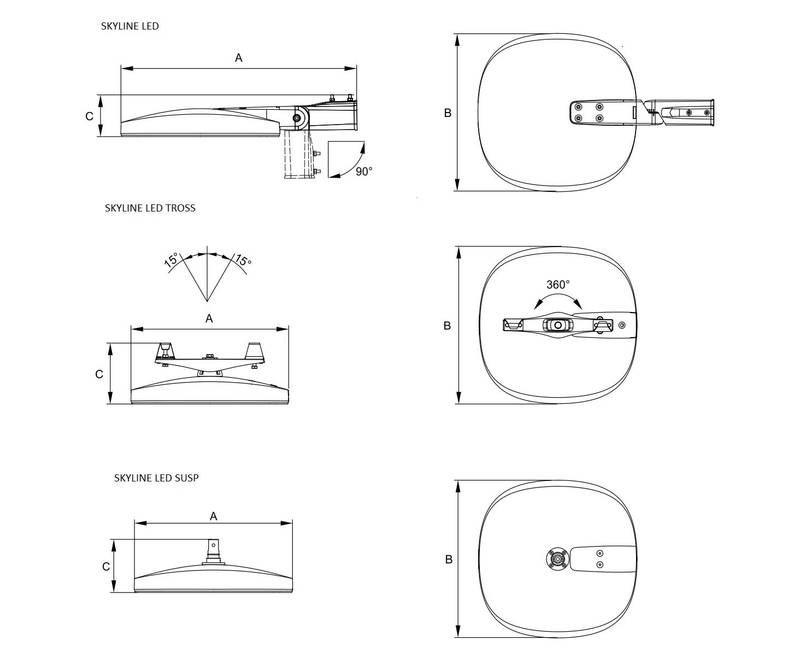 SKYLINE LED

A

C

90°

B

SKYLINE LED TROSS

15°

15°

A

C

360°

B

SKYLINE LED SUSP

A

C

B