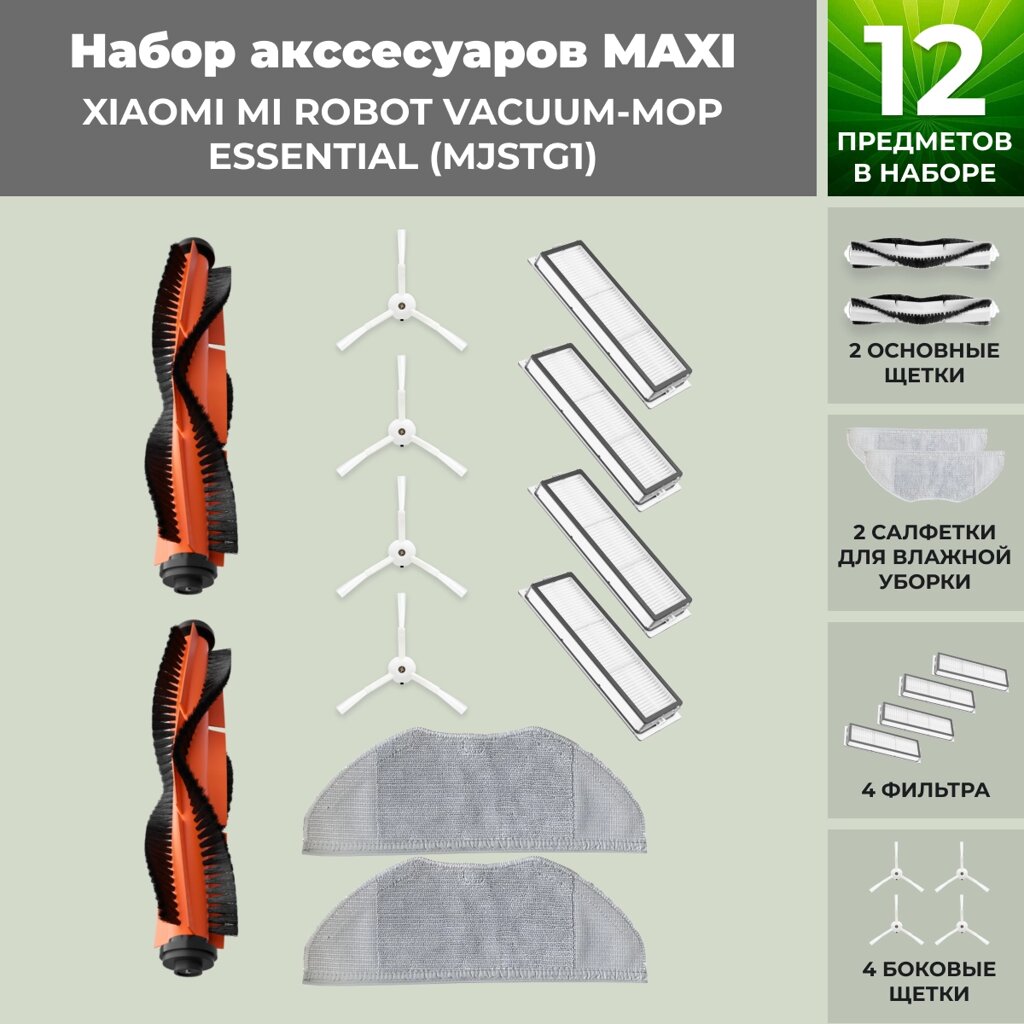 Набор акссесуаров MAXI
XIAOMI MI ROBOT VACUUM-MOP ESSENTIAL (MJSTG1)

12
ПРЕДМЕТОВ В НАБОРЕ

2 ОСНОВНЫЕ ЩЕТКИ

2 САЛФЕТКИ ДЛЯ ВЛАЖНОЙ УБОРКИ

4 ФИЛЬТРА

4 БОКОВЫЕ ЩЕТКИ