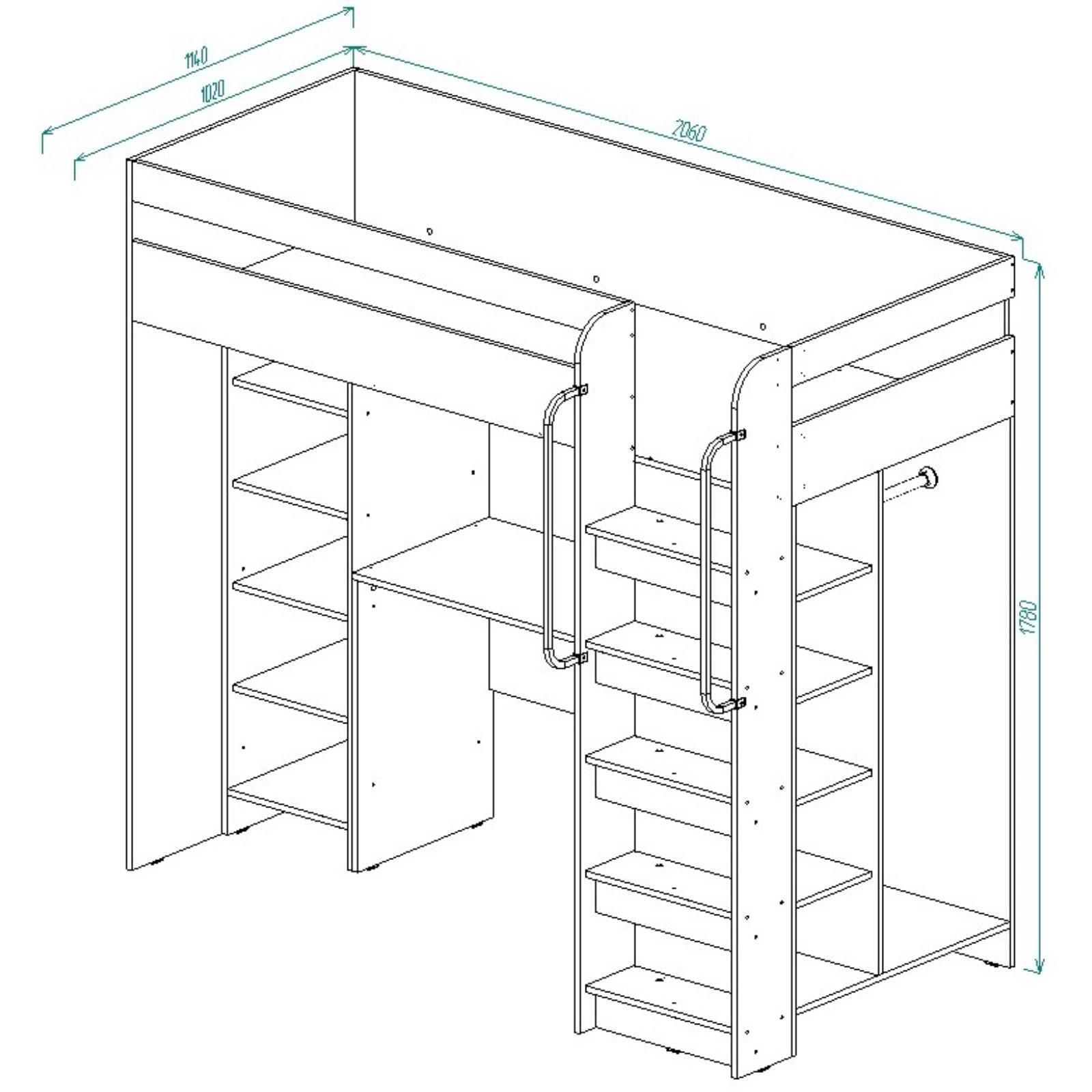 1140
1020
2060
1780