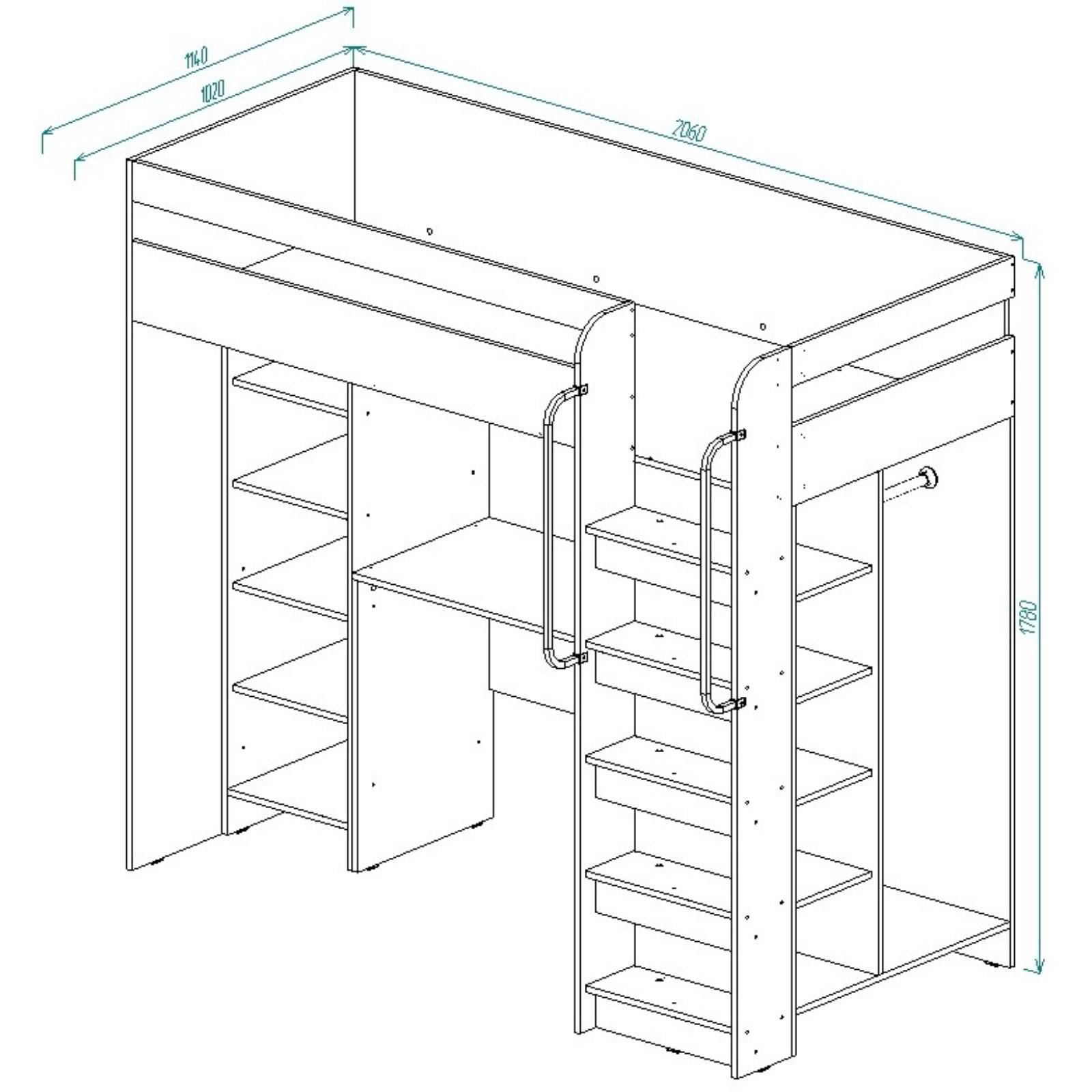 1140
1020
2060
1780