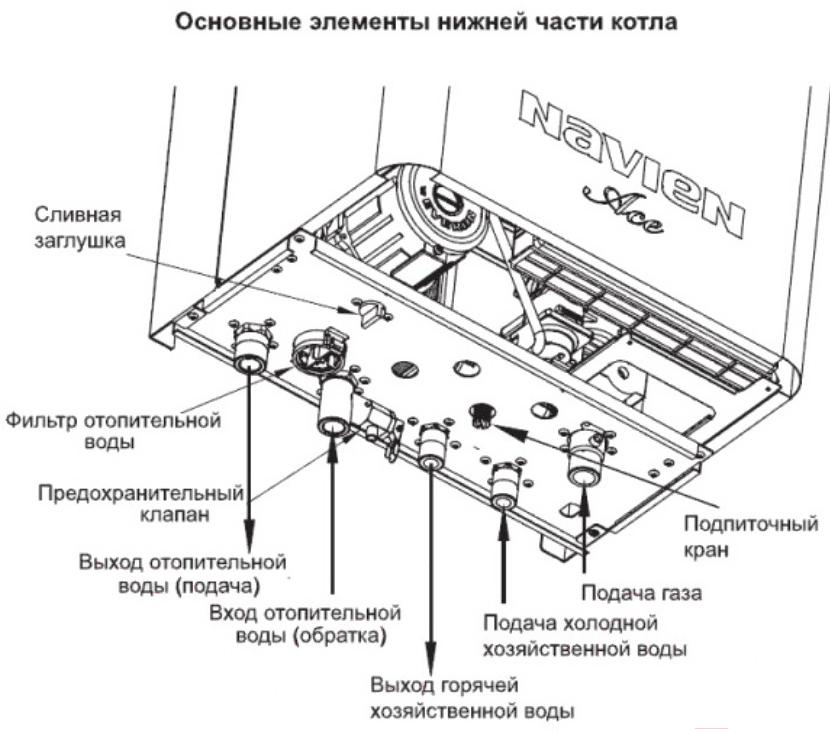 Основные элементы нижней части котла

NAVIEN
Ace

Сливная заглушка

Фильтр отопительной воды

Предохранительный клапан

Выход отопительной воды (подача)

Вход отопительной воды (обратка)

Выход горячей хозяйственной воды

Подача холодной хозяйственной воды

Подача газа

Подпиточный кран