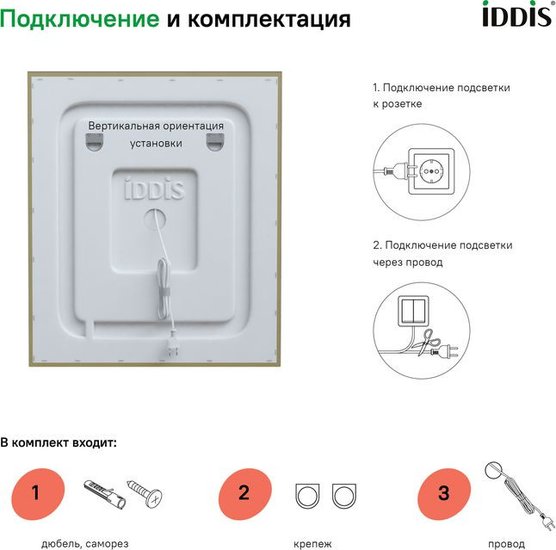 Подключение и комплектация

iDDiS

Вертикальная ориентация установки

iDDiS

1. Подключение подсветки к розетке

2. Подключение подсветки через провод

В комплект входит:

1

дюбель, саморез

2

крепеж

3

провод