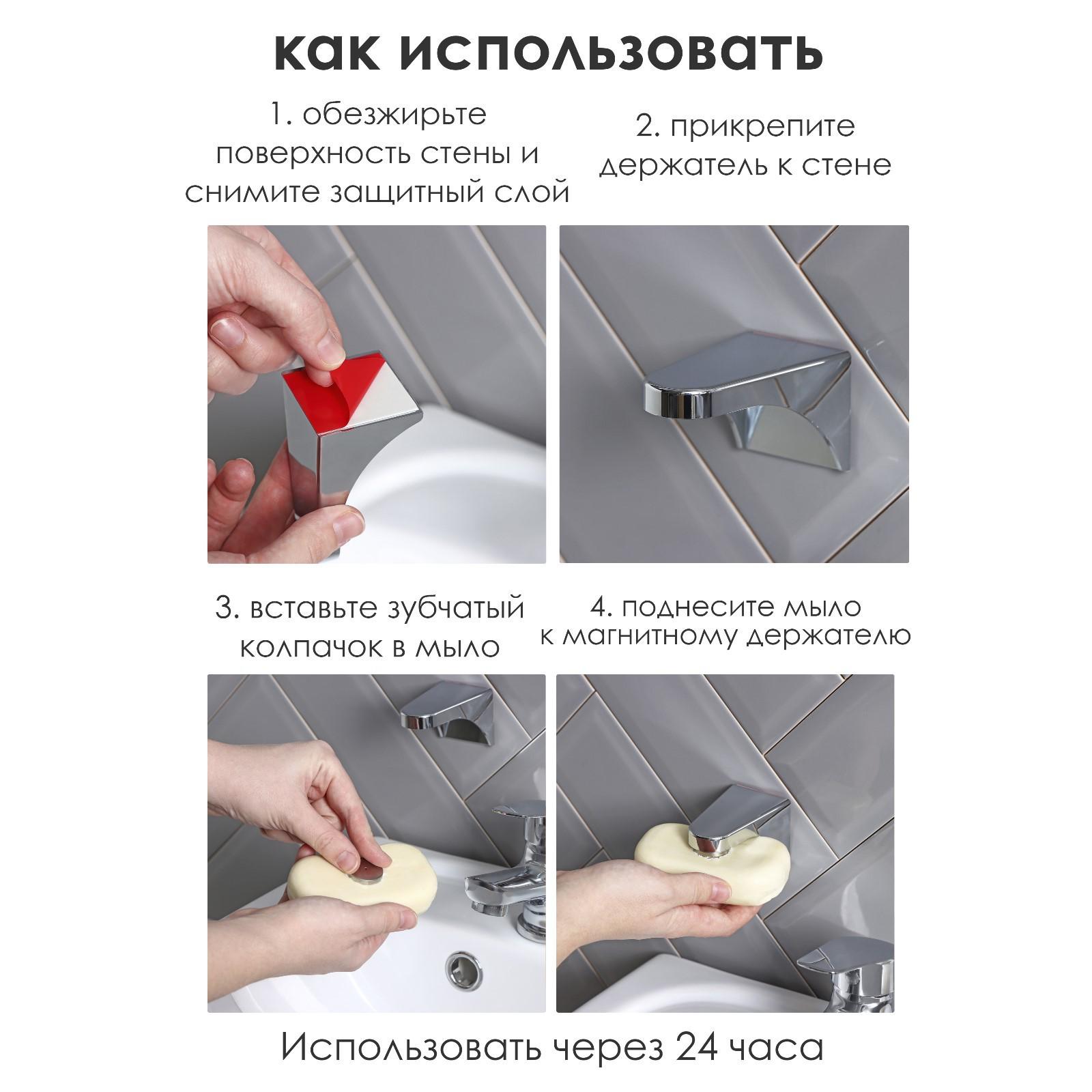 как использовать

1. обезжирьте поверхность стены и снимите защитный слой

2. прикрепите держатель к стене

3. вставьте зубчатый колпачок в мыло

4. поднесите мыло к магнитному держателю

Использовать через 24 часа