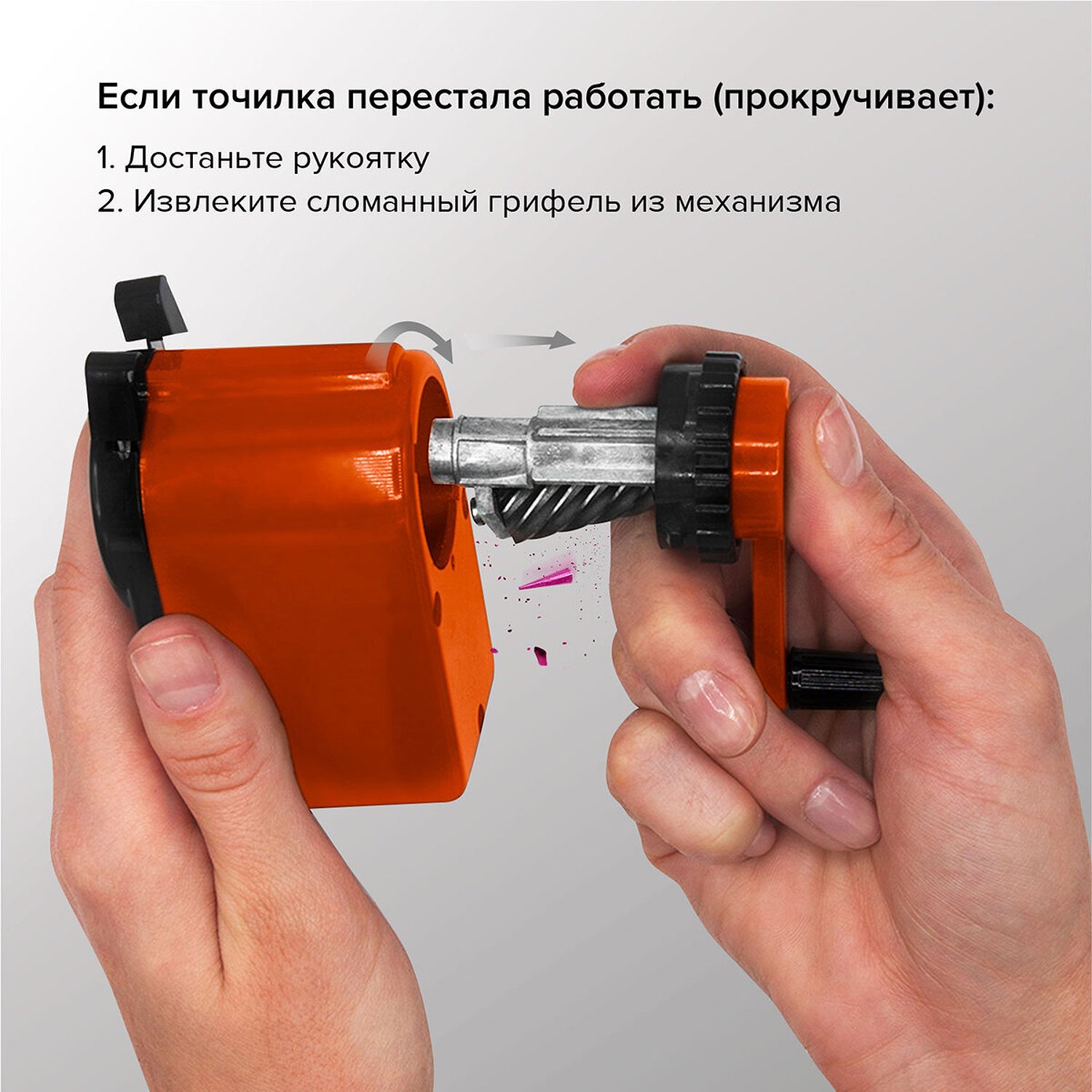 Если точилка перестала работать (прокручивает):

1. Достаньте рукоятку
2. Извлеките сломанный грифель из механизма