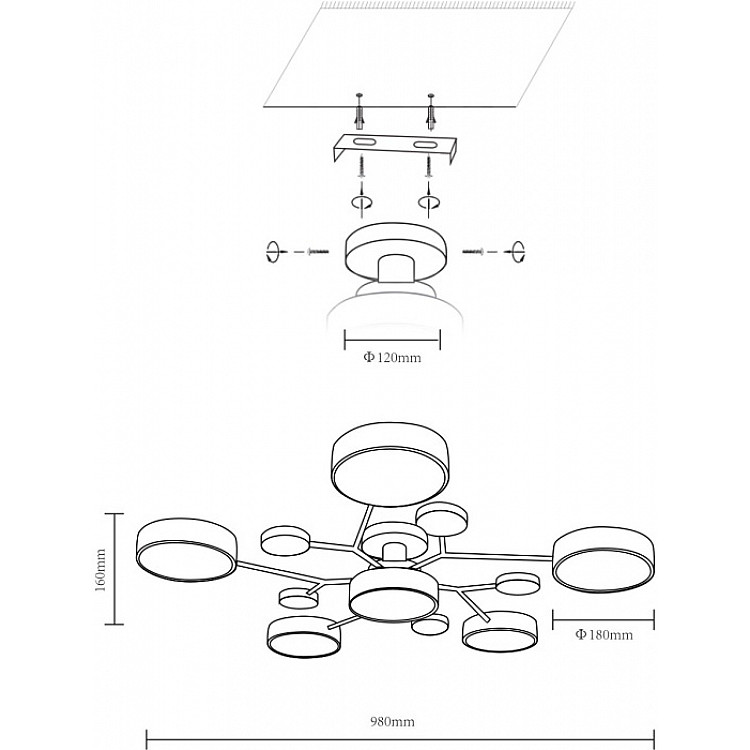 Φ120mm

160mm

Φ180mm

980mm