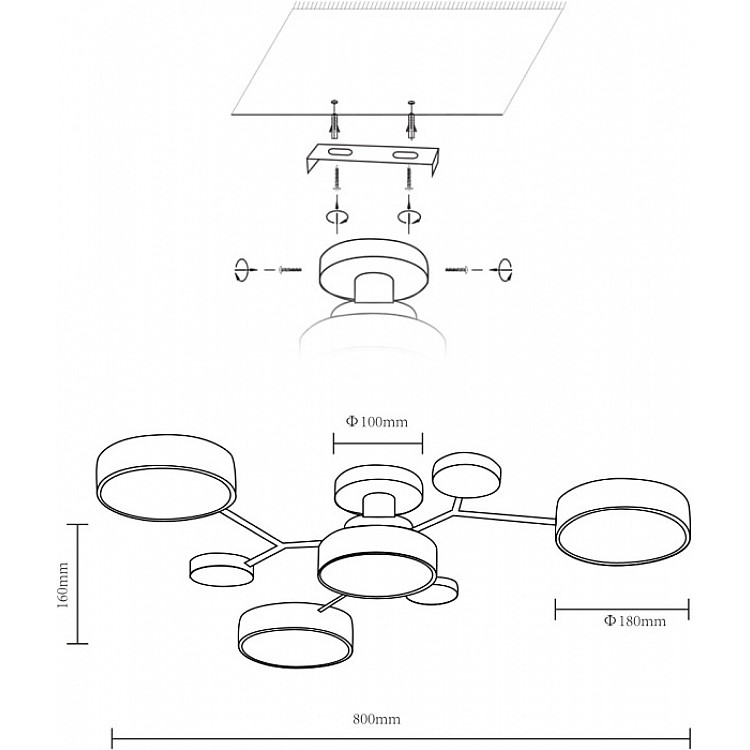 Φ100mm

160mm

Φ180mm

800mm