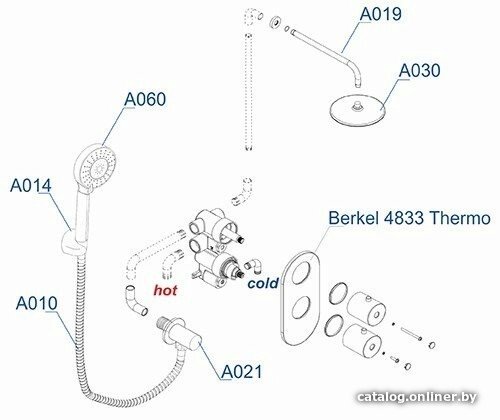 A019
A030
A060
A014
Berkel 4833 Thermo
hot
cold
A010
A021
catalog.onliner.by