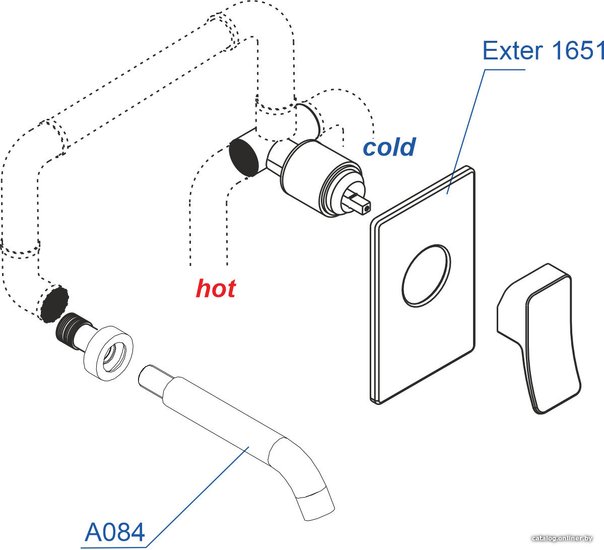 Exter 1651

cold

hot

A084

catalog.onliner.by