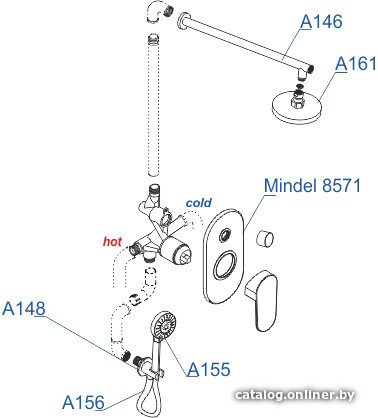 A146

A161

Mindel 8571

cold

hot

A148

A155

A156

catalog.onliner.by