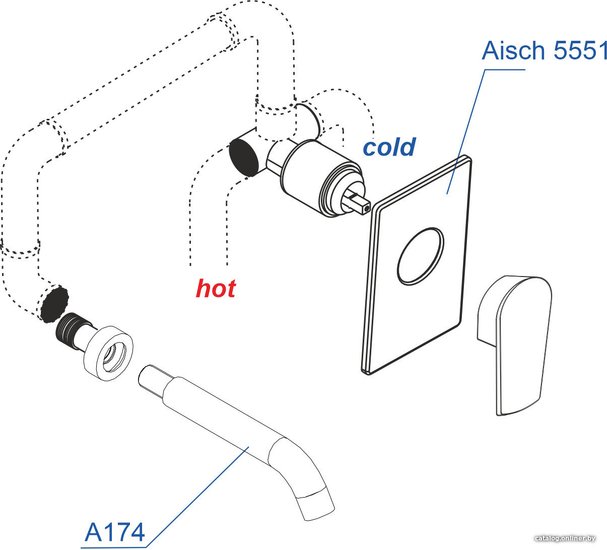 Aisch 5551

cold

hot

A174

catalog.onliner.by