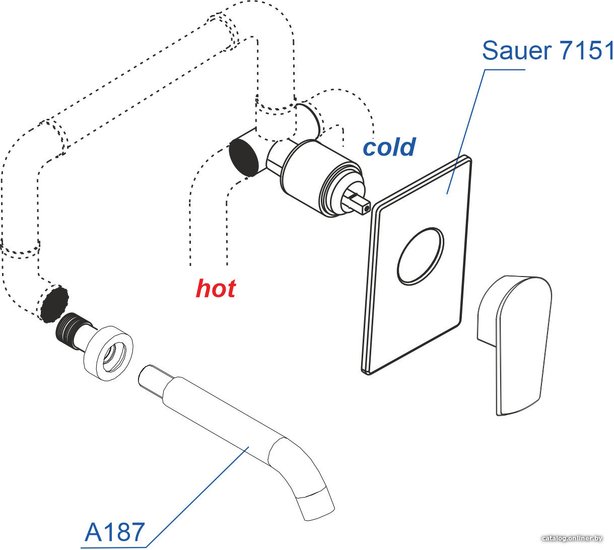 Sauer 7151

cold

hot

A187

catalog.onliner.by