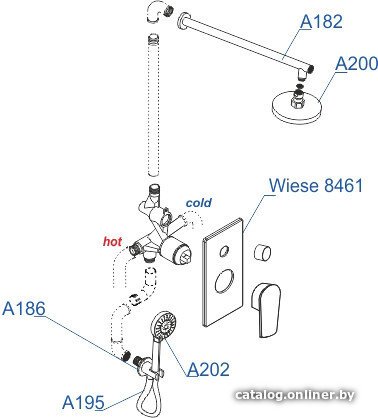 A182

A200

Wiese 8461

cold

hot

A186

A202

A195

catalog.onliner.by