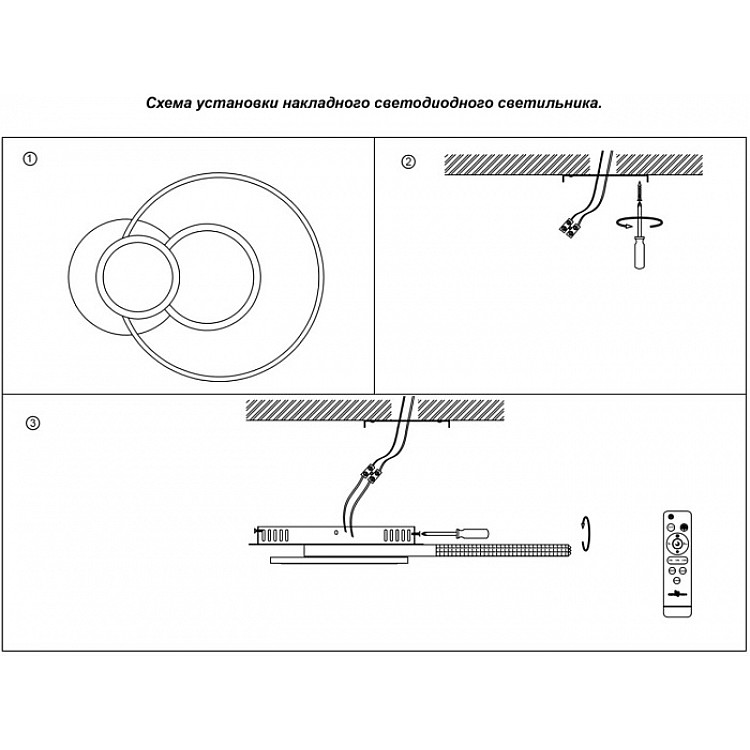 Схема установки накладного светодиодного светильника.

①

②

③