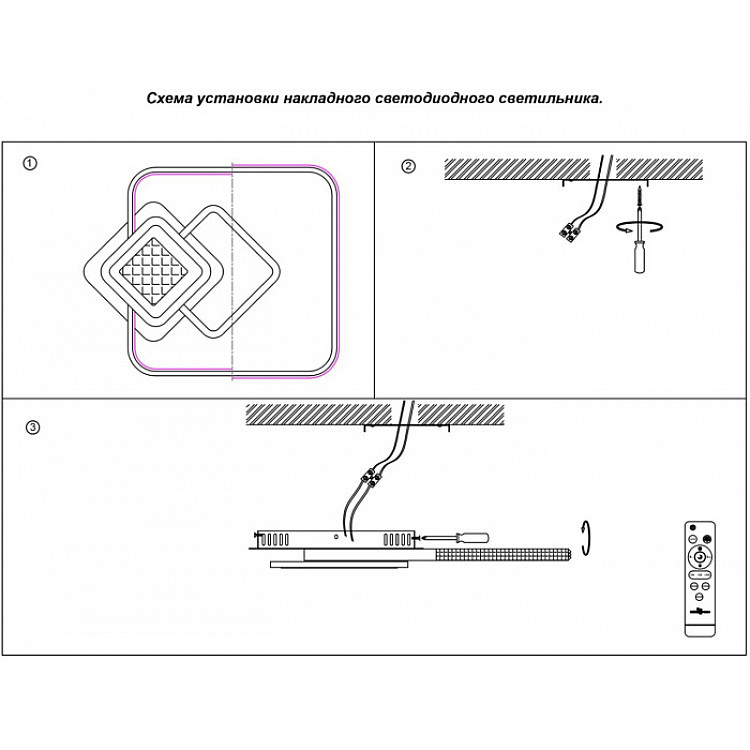 Схема установки накладного светодиодного светильника.

①

②

③