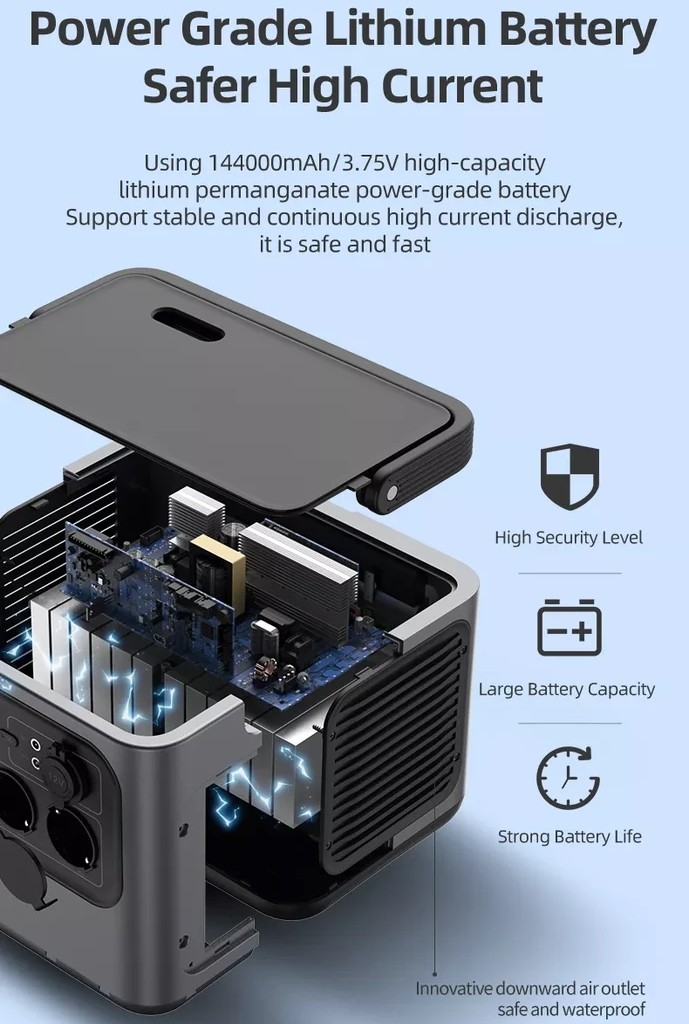 Power Grade Lithium Battery Safer High Current

Using 144000mAh/3.75V high-capacity lithium permanganate power-grade battery Support stable and continuous high current discharge, it is safe and fast

High Security Level

Large Battery Capacity

Strong Battery Life

Innovative downward air outlet safe and waterproof