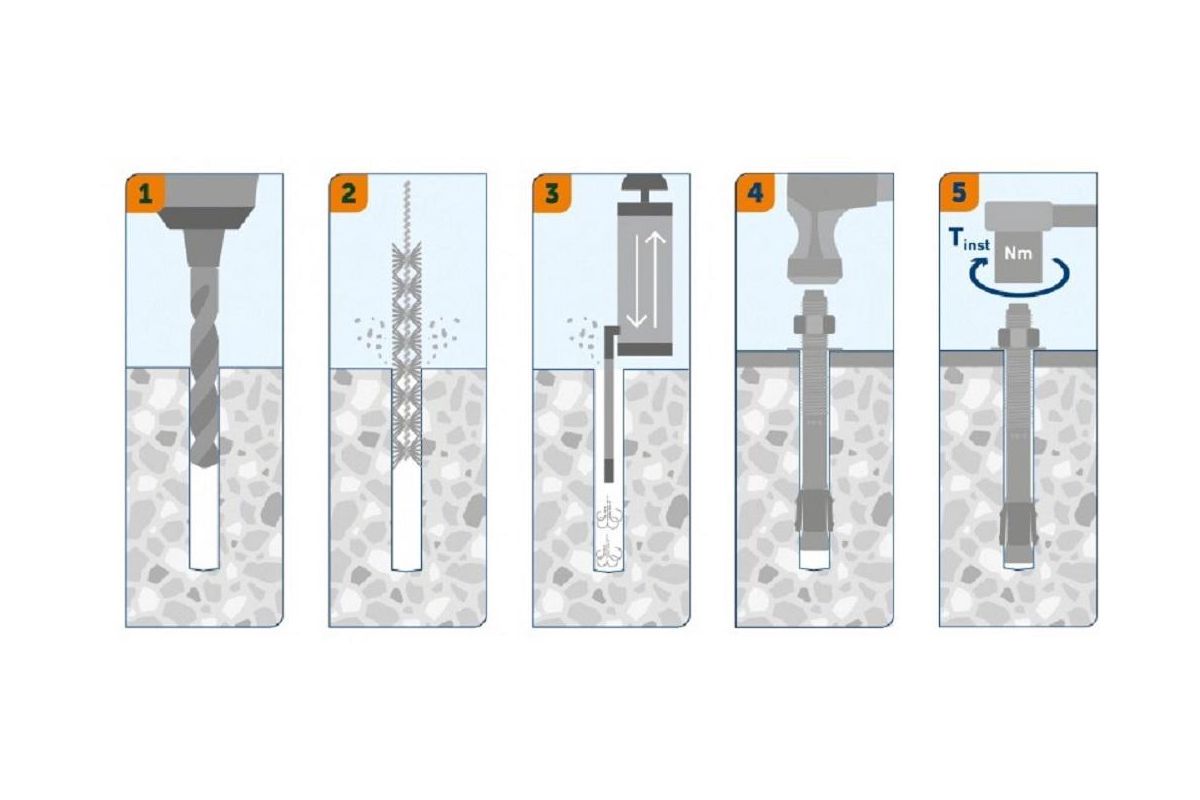 1

2

3

4

5

$T_{inst}$

Nm