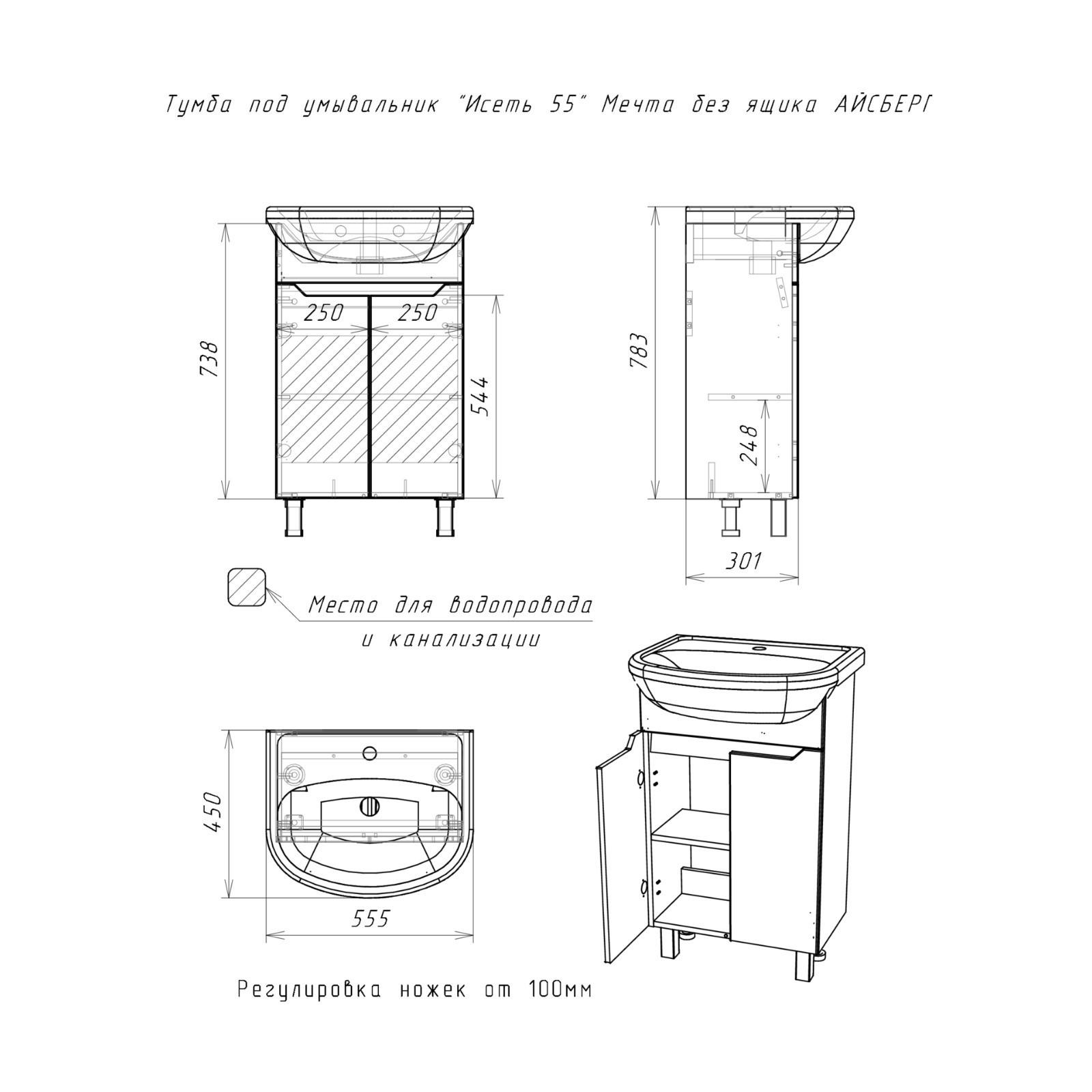 Тумба под умывальник "Исеть 55" Мечта без ящика АЙСБЕРГ

738

250

250

544

783

248

301

Место для водопровода и канализации

450

555

Регулировка ножек от 100мм