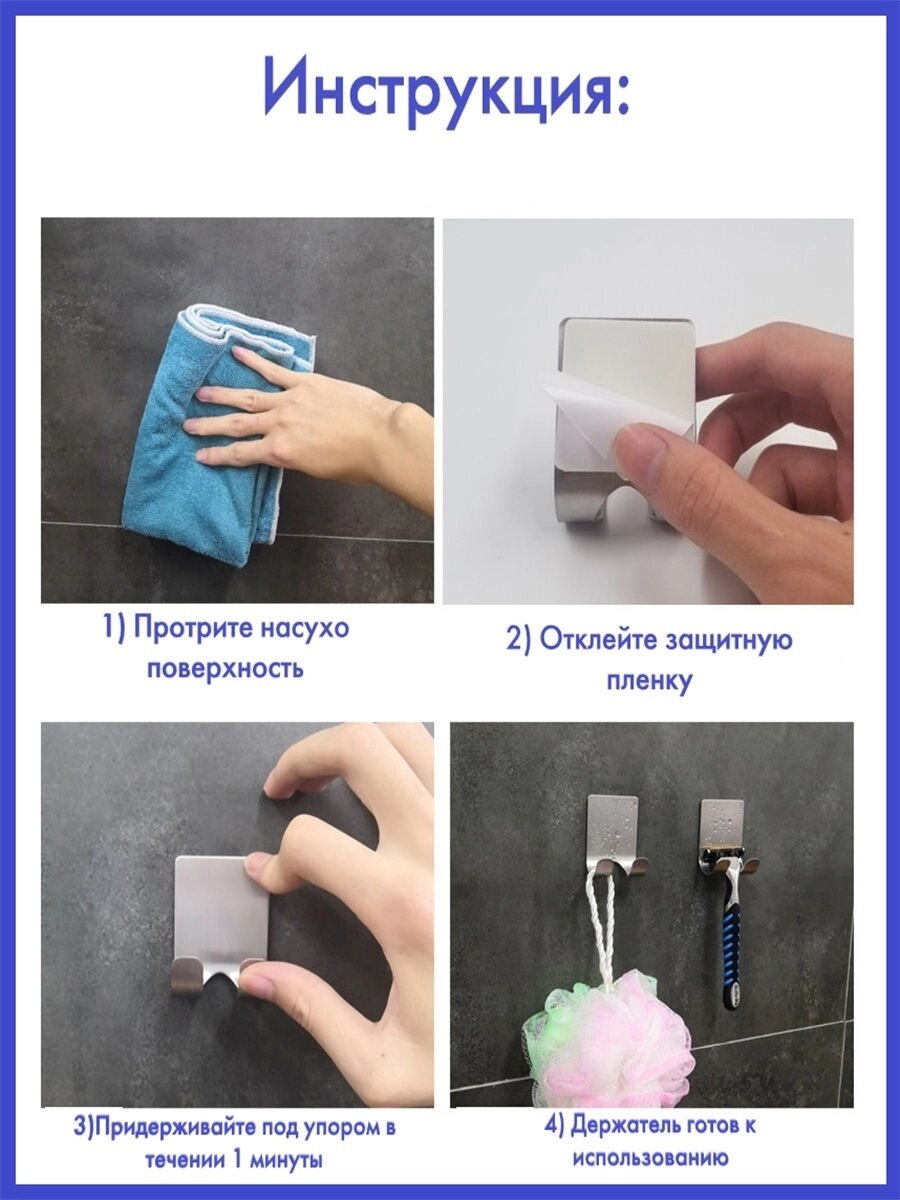 Инструкция:

1) Протрите насухо поверхность

2) Отклейте защитную пленку

3)Придерживайте под упором в течении 1 минуты

4) Держатель готов к использованию