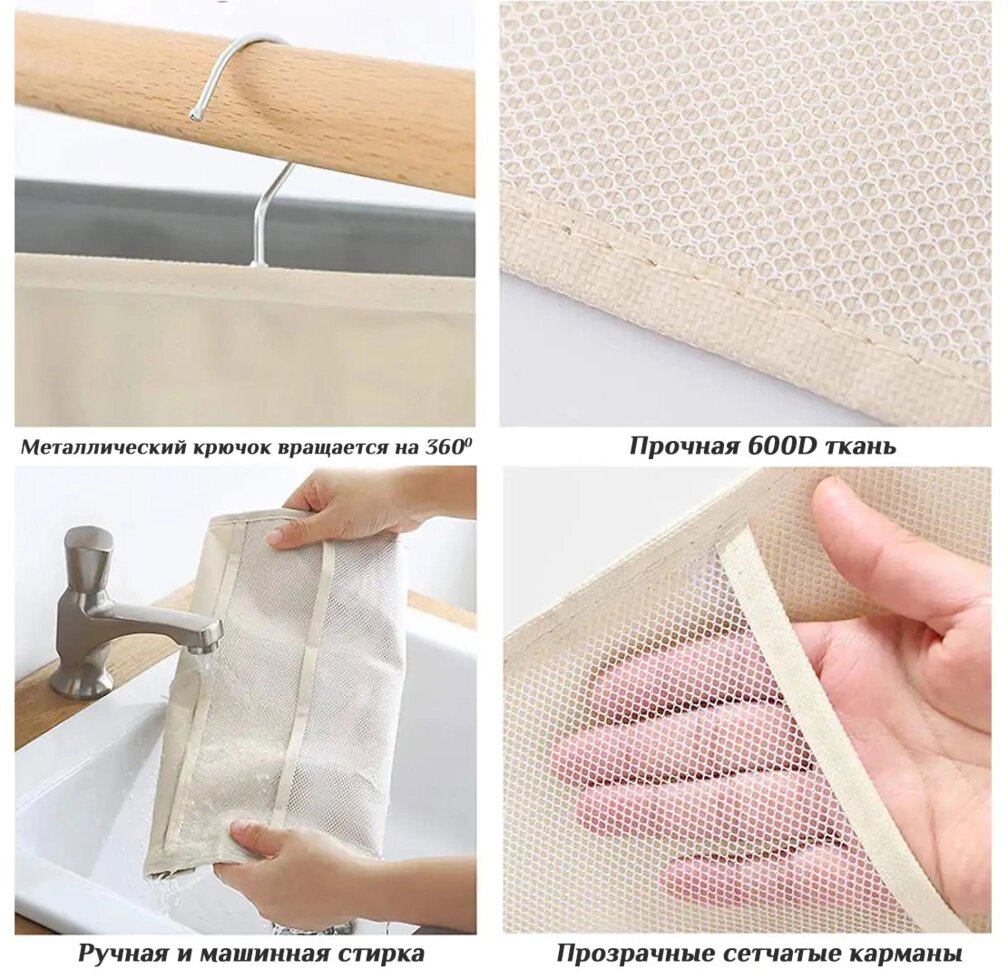 Металлический крючок вращается на $360^0$

Прочная 600D ткань

Ручная и машинная стирка

Прозрачные сетчатые карманы