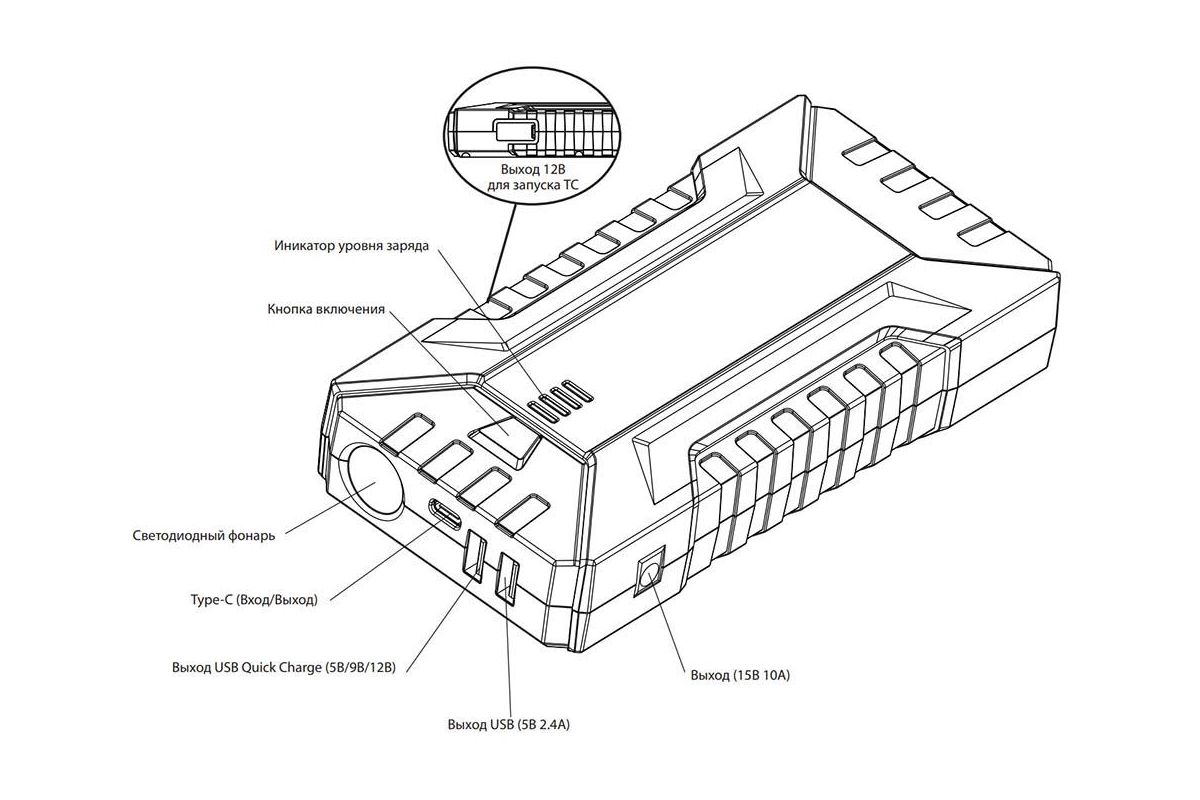 Выход 12В
для запуска ТС

Иникатор уровня заряда

Кнопка включения

Светодиодный фонарь

Type-C (Вход/Выход)

Выход USB Quick Charge (5В/9В/12В)

Выход USB (5В 2.4А)

Выход (15В 10А)