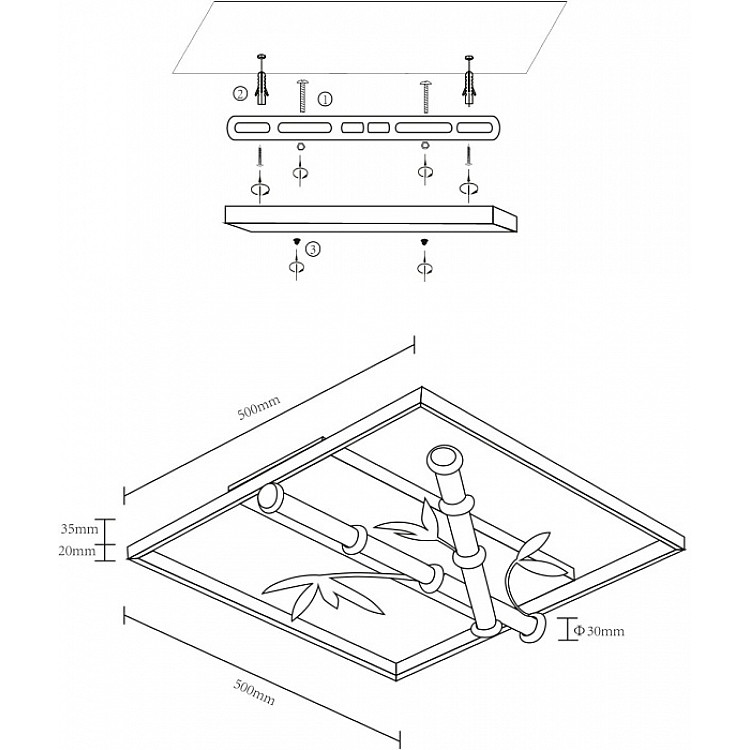 ② ①

③

500mm

35mm
20mm

Φ30mm

500mm