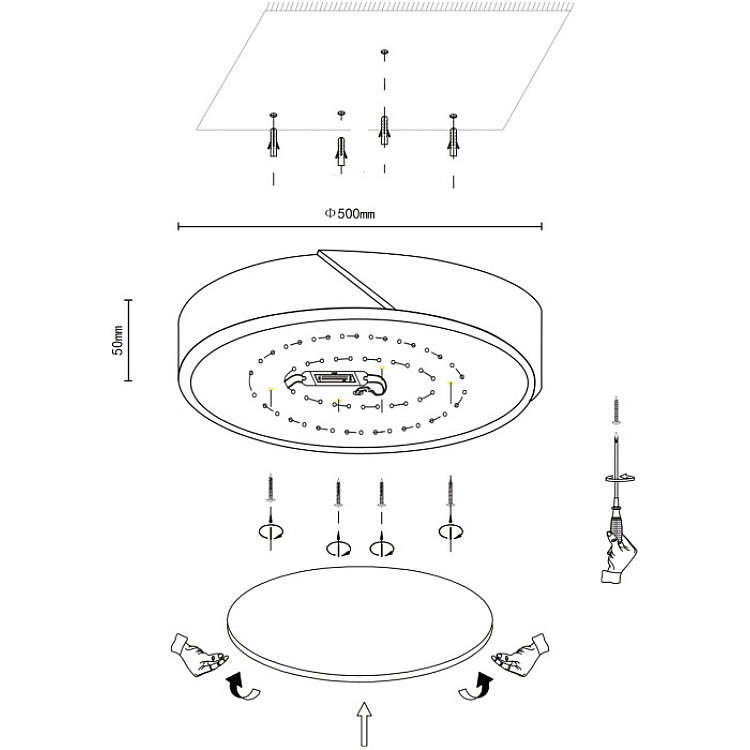 Φ500mm

50mm