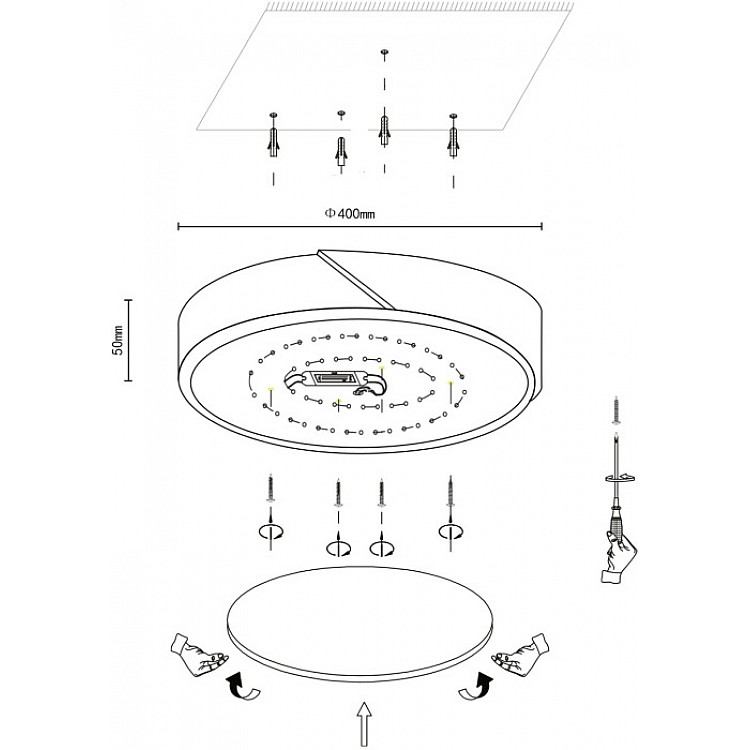 Φ400mm

50mm