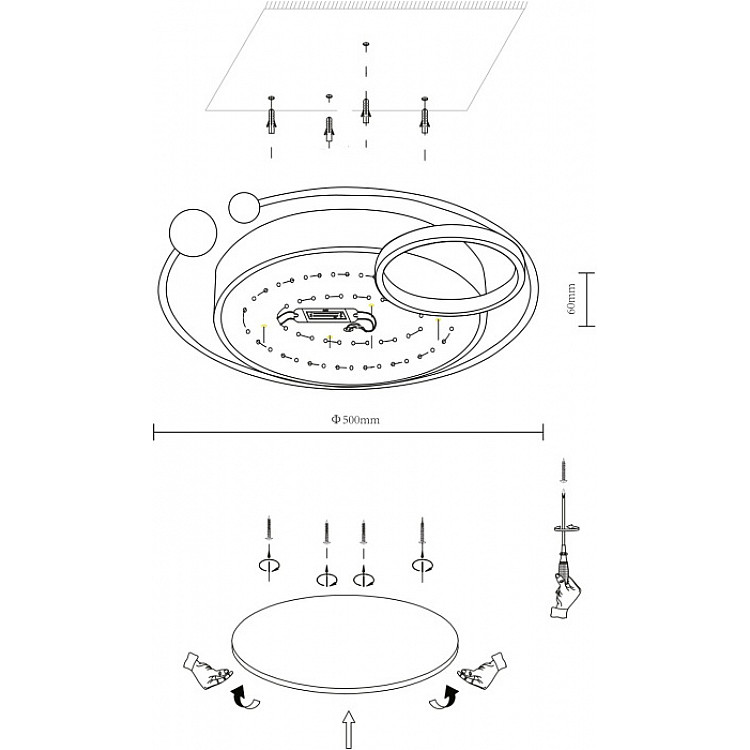 60mm

Φ500mm