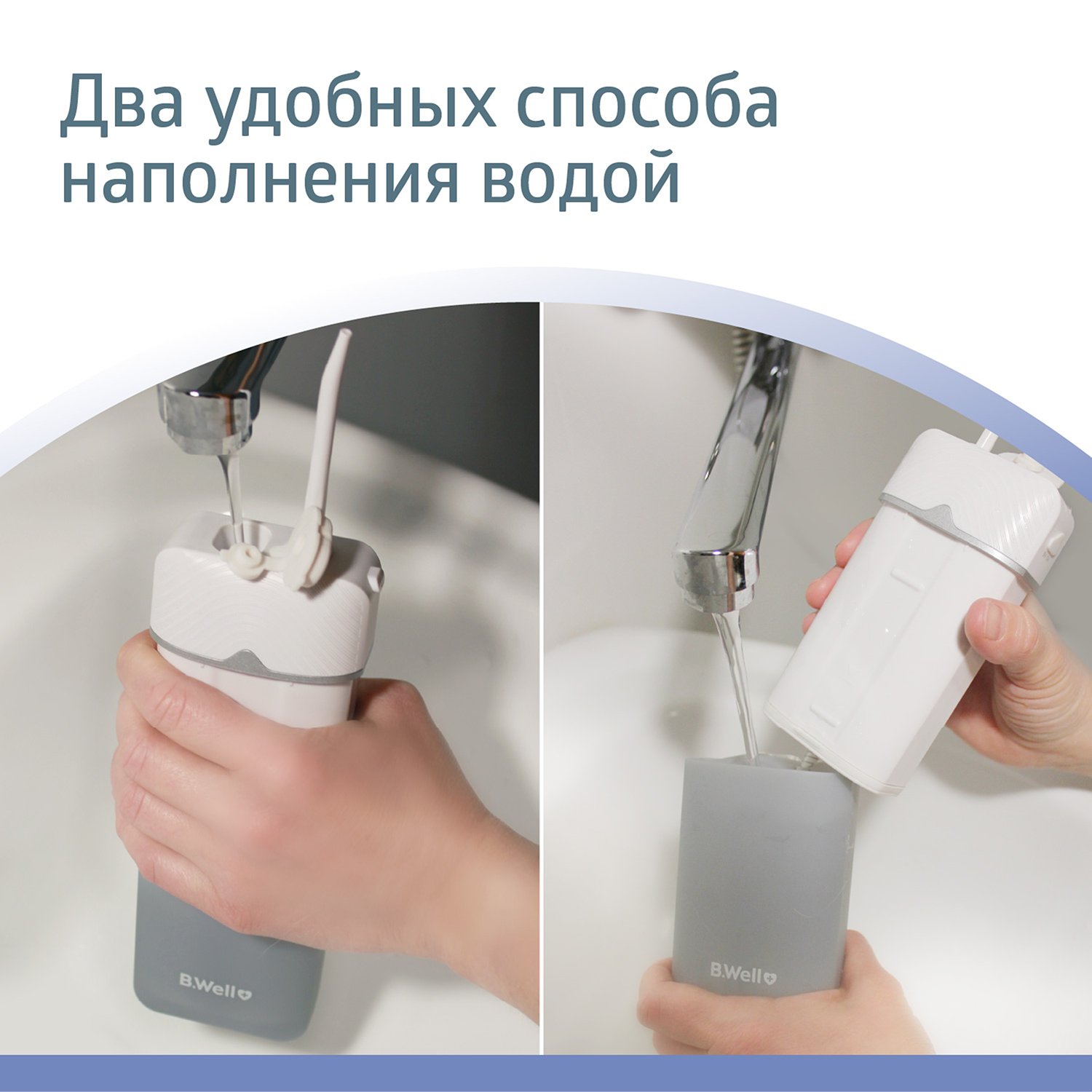 Два удобных способа наполнения водой

B.Well

B.Well