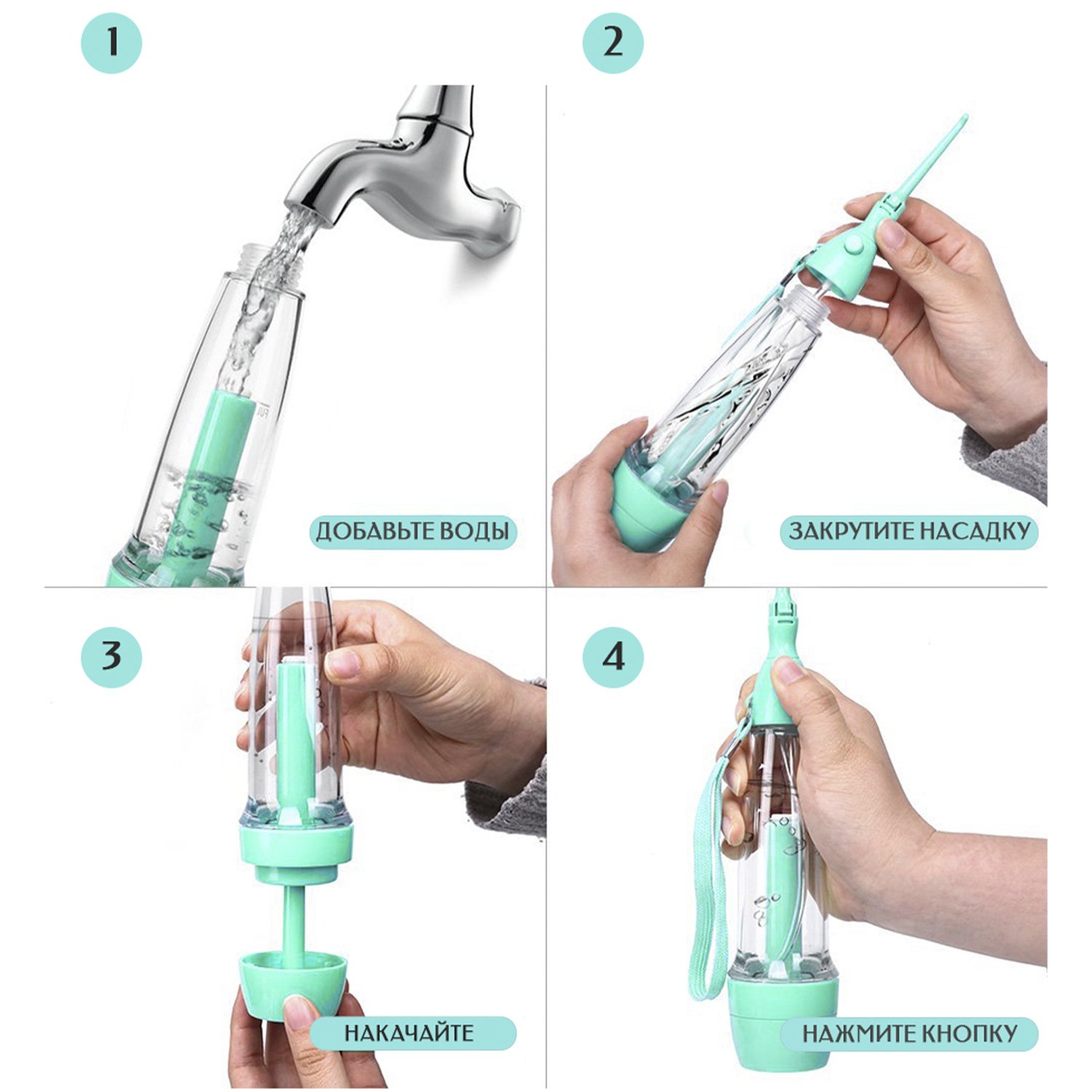 1

ДОБАВЬТЕ ВОДЫ

2

ЗАКРУТИТЕ НАСАДКУ

3

НАКАЧАЙТЕ

4

НАЖМИТЕ КНОПКУ