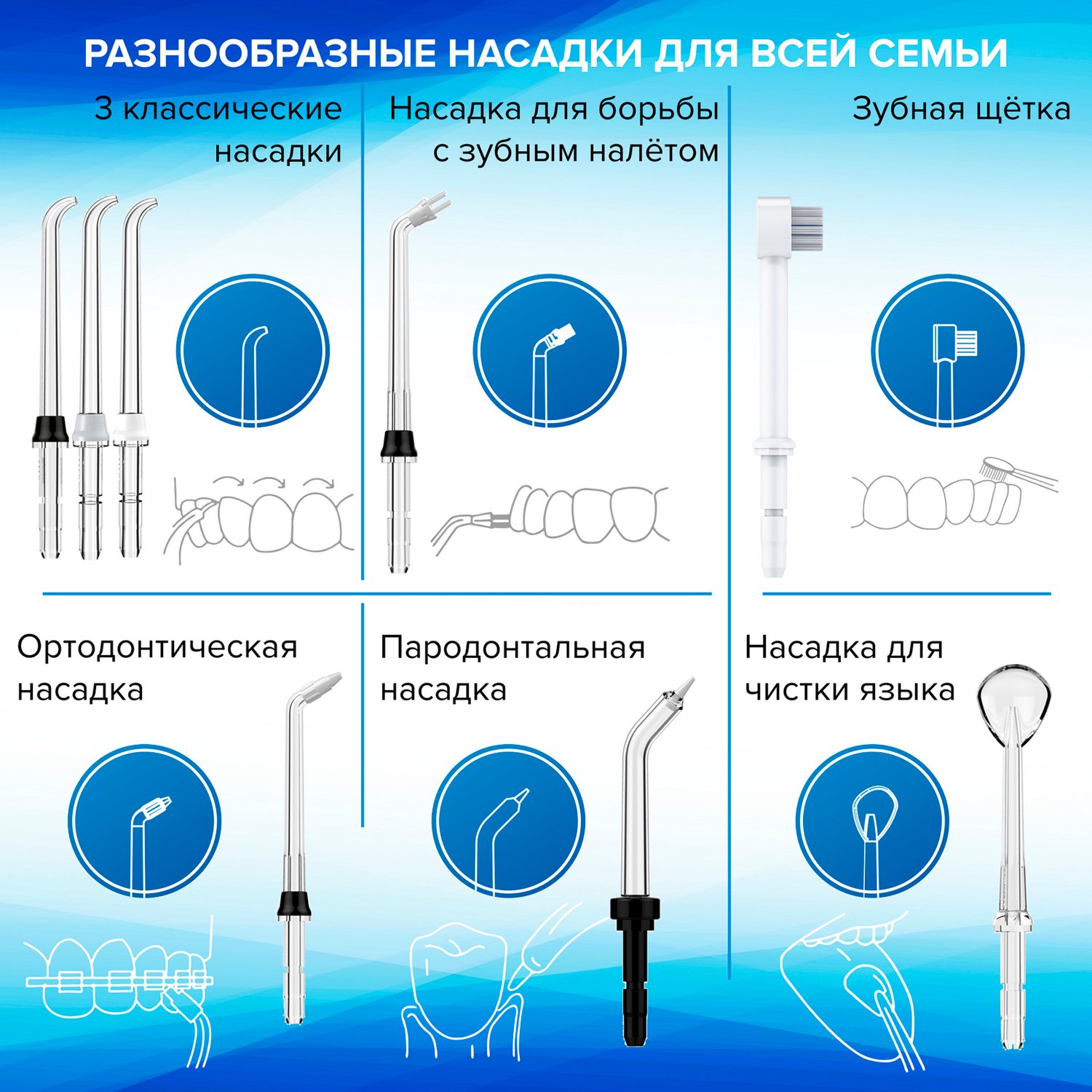 РАЗНООБРАЗНЫЕ НАСАДКИ ДЛЯ ВСЕЙ СЕМЬИ

3 классические насадки

Насадка для борьбы с зубным налётом

Зубная щётка

Ортодонтическая насадка

Пародонтальная насадка

Насадка для чистки языка