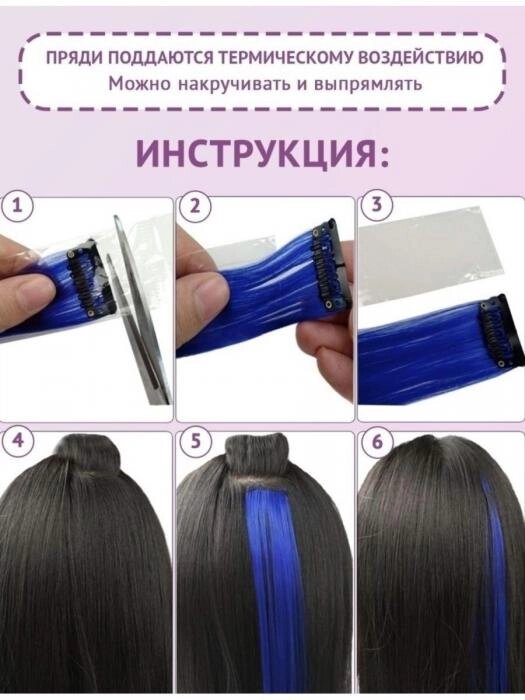 ПРЯДИ ПОДДАЮТСЯ ТЕРМИЧЕСКОМУ ВОЗДЕЙСТВИЮ
Можно накручивать и выпрямлять

ИНСТРУКЦИЯ:

1

2

3

4

5

6