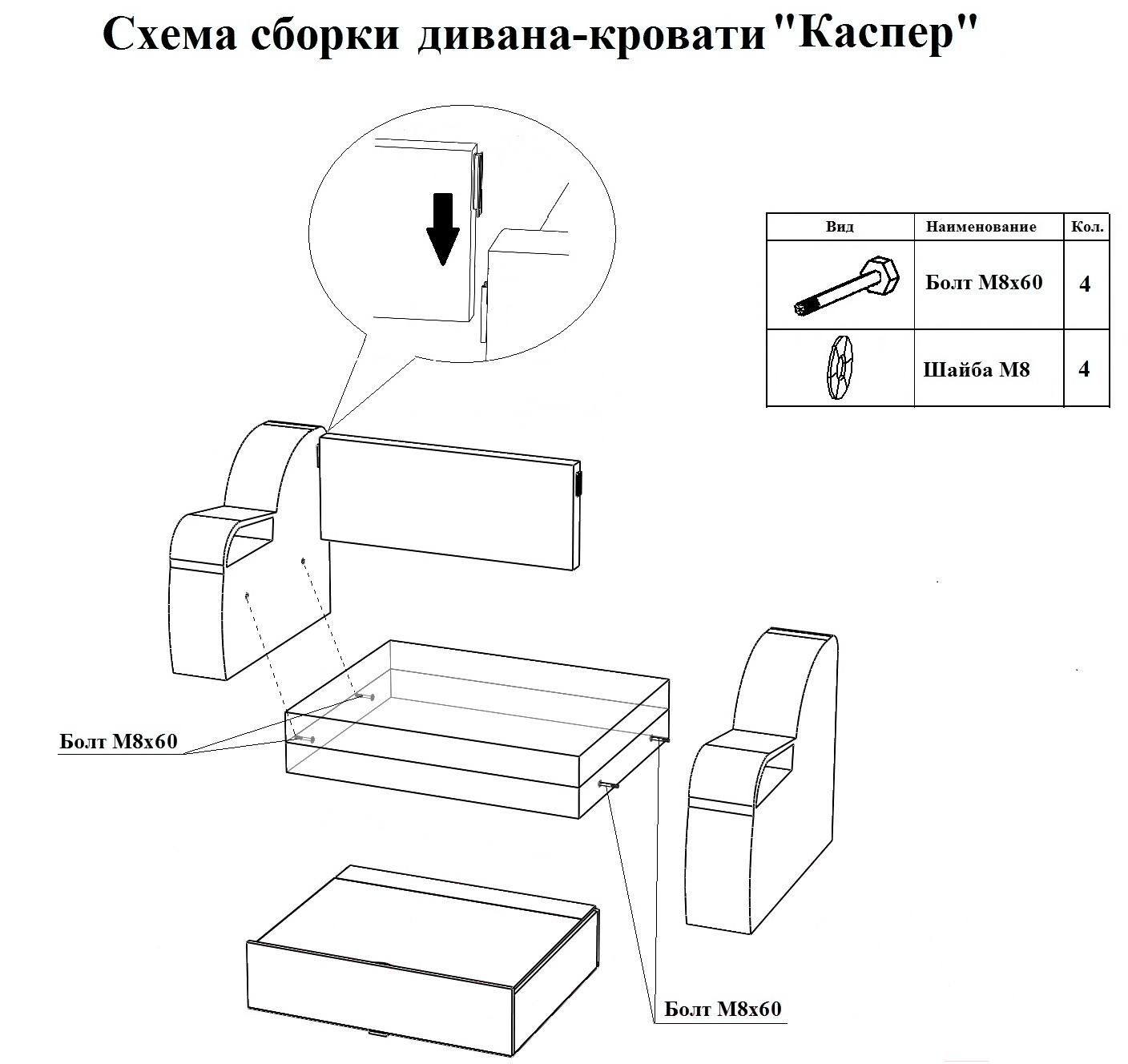 Схема сборки дивана-кровати "Каспер"

| Вид | Наименование | Кол. |
|---|---|---|
|  | Болт М8х60 | 4 |
|  | Шайба М8 | 4 |

Болт М8х60

Болт М8х60