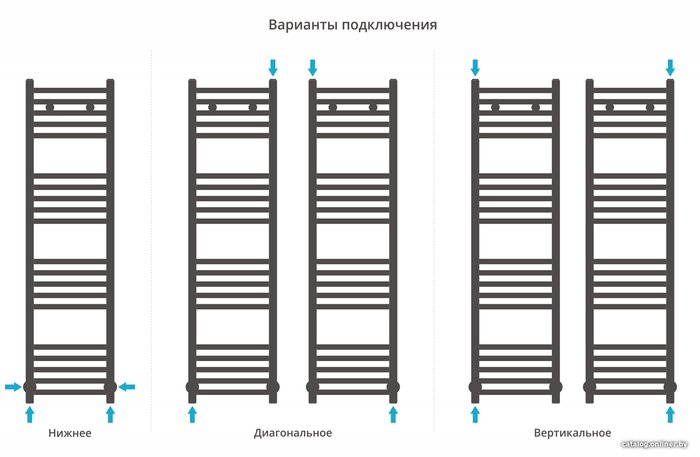 Варианты подключения

Нижнее

Диагональное

Вертикальное

catalog.onliner.by