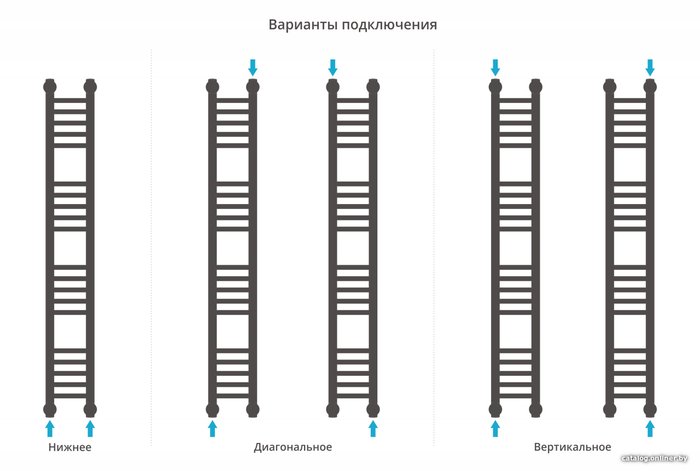 Варианты подключения

Нижнее

Диагональное

Вертикальное

catalog.onliner.by