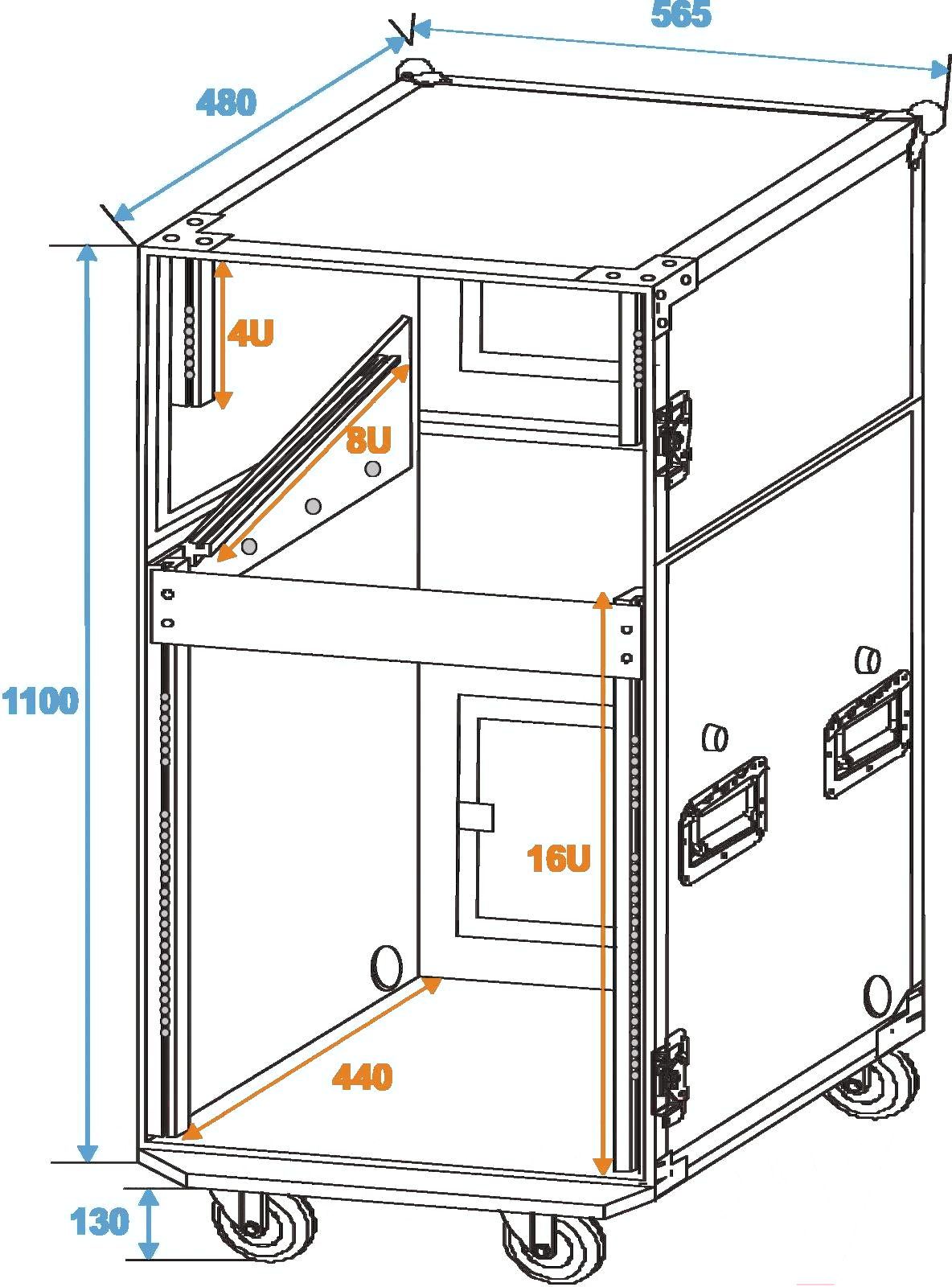 565

480

4U

8U

1100

16U

440

130