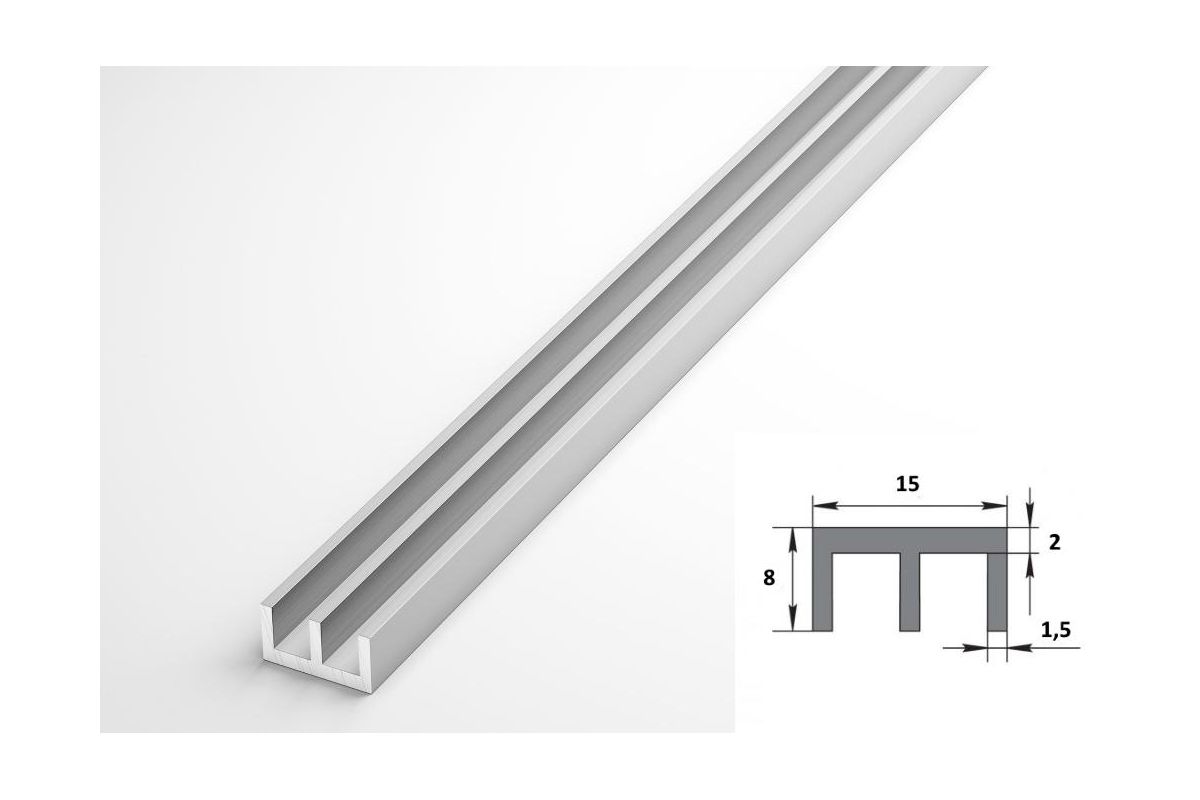 15
2
8
1,5