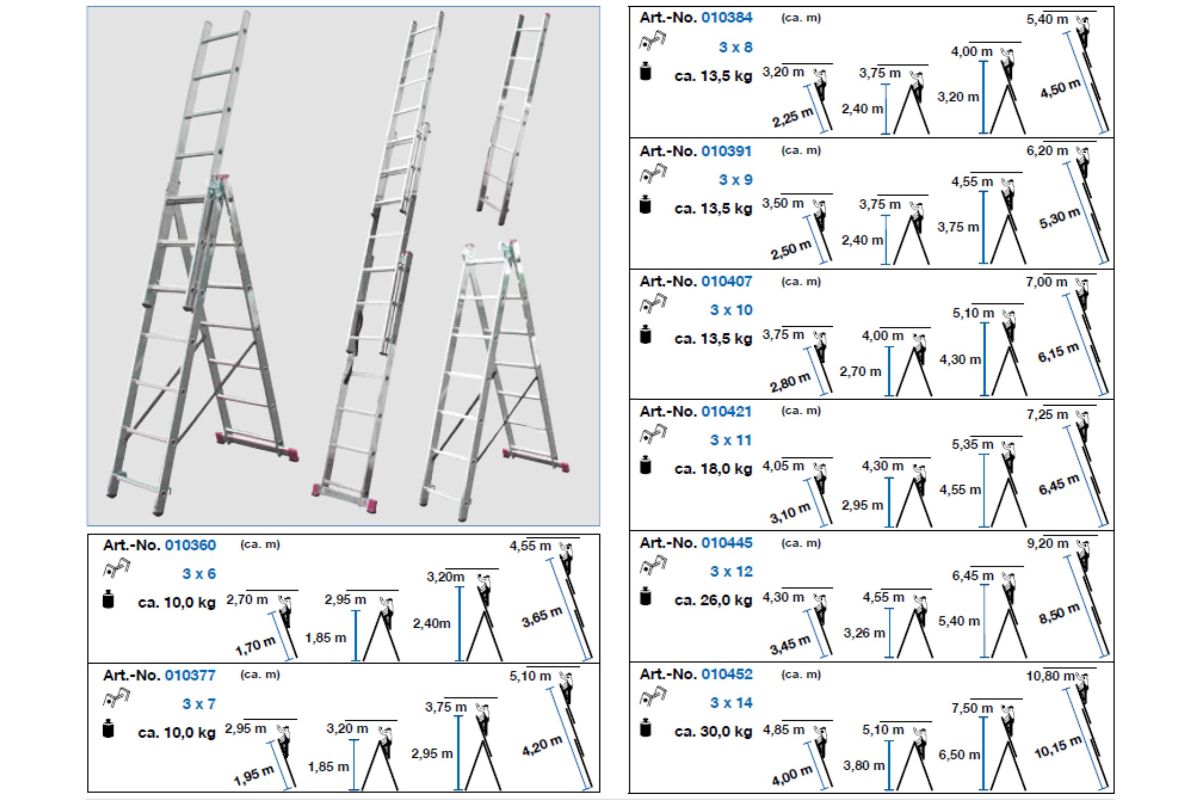 Art.-No. 010360 (ca. m)
3 x 6
ca. 10,0 kg
2,70 m
1,70 m
2,95 m
1,85 m
3,20m
2,40m
4,55 m
3,65 m

Art.-No. 010377 (ca. m)
3 x 7
ca. 10,0 kg
2,95 m
1,95 m
3,20 m
1,85 m
3,75 m
2,95 m
5,10 m
4,20 m

Art.-No. 010384 (ca. m)
3 x 8
ca. 13,5 kg
3,20 m
2,25 m
3,75 m
2,40 m
4,00 m
3,20 m
5,40 m
4,50 m

Art.-No. 010391 (ca. m)
3 x 9
ca. 13,5 kg
3,50 m
2,50 m
3,75 m
2,40 m
4,55 m
3,75 m
6,20 m
5,30 m

Art.-No. 010407 (ca. m)
3 x 10
ca. 13,5 kg
3,75 m
2,80 m
4,00 m
2,70 m
5,10 m
4,30 m
7,00 m
6,15 m

Art.-No. 010421 (ca. m)
3 x 11
ca. 18,0 kg
4,05 m
3,10 m
4,30 m
2,95 m
5,35 m
4,55 m
7,25 m
6,45 m

Art.-No. 010445 (ca. m)
3 x 12
ca. 26,0 kg
4,30 m
3,45 m
4,55 m
3,26 m
6,45 m
5,40 m
9,20 m
8,50 m

Art.-No. 010452 (ca. m)
3 x 14
ca. 30,0 kg
4,85 m
4,00 m
5,10 m
3,80 m
7,50 m
6,50 m
10,80 m
10,15 m