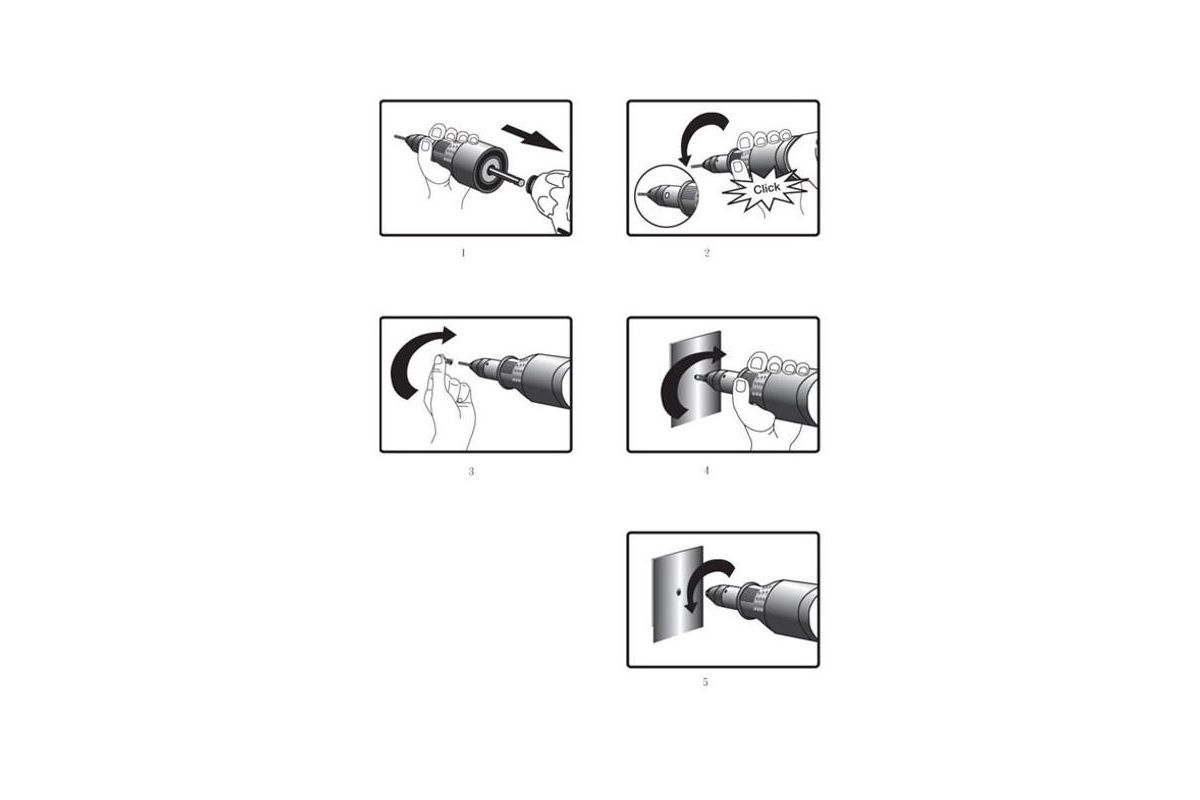 1

Click

2

3

4

5