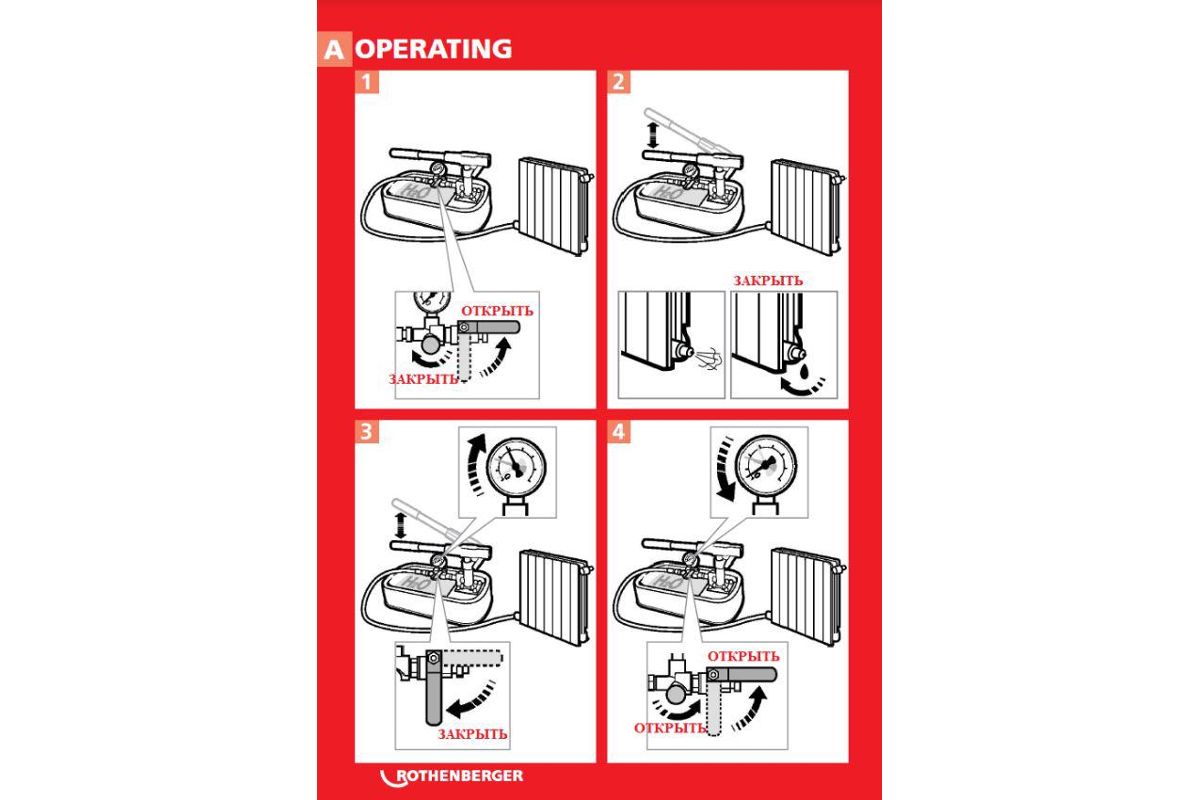 A OPERATING

1

$H_2O$

ОТКРЫТЬ

ЗАКРЫТЬ

2

$H_2O$

ЗАКРЫТЬ

3

$H_2O$

ЗАКРЫТЬ

4

$H_2O$

ОТКРЫТЬ

ОТКРЫТЬ

ROTHENBERGER