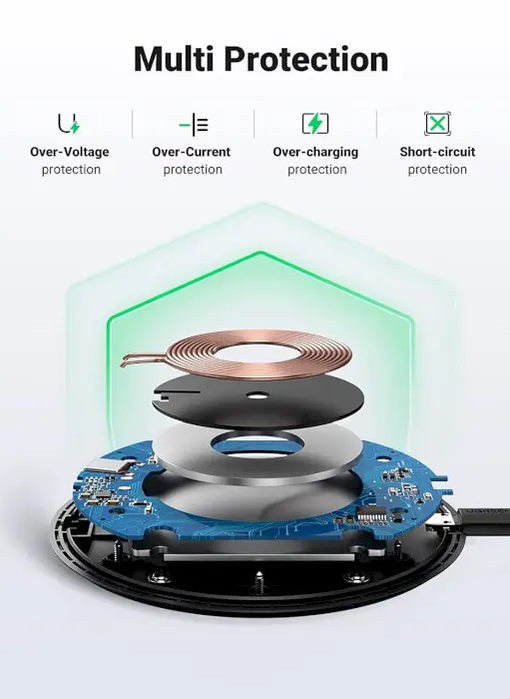 Multi Protection

Over-Voltage protection

Over-Current protection

Over-charging protection

Short-circuit protection