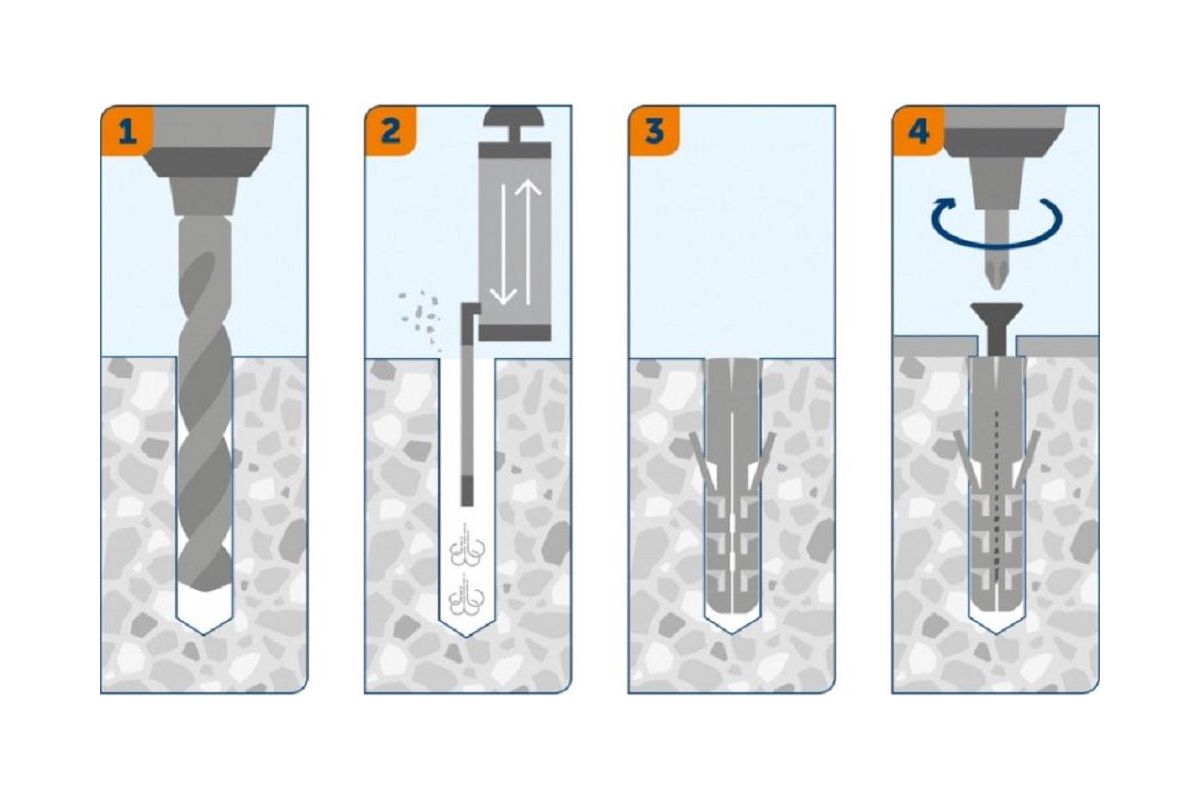 1

2

3

4