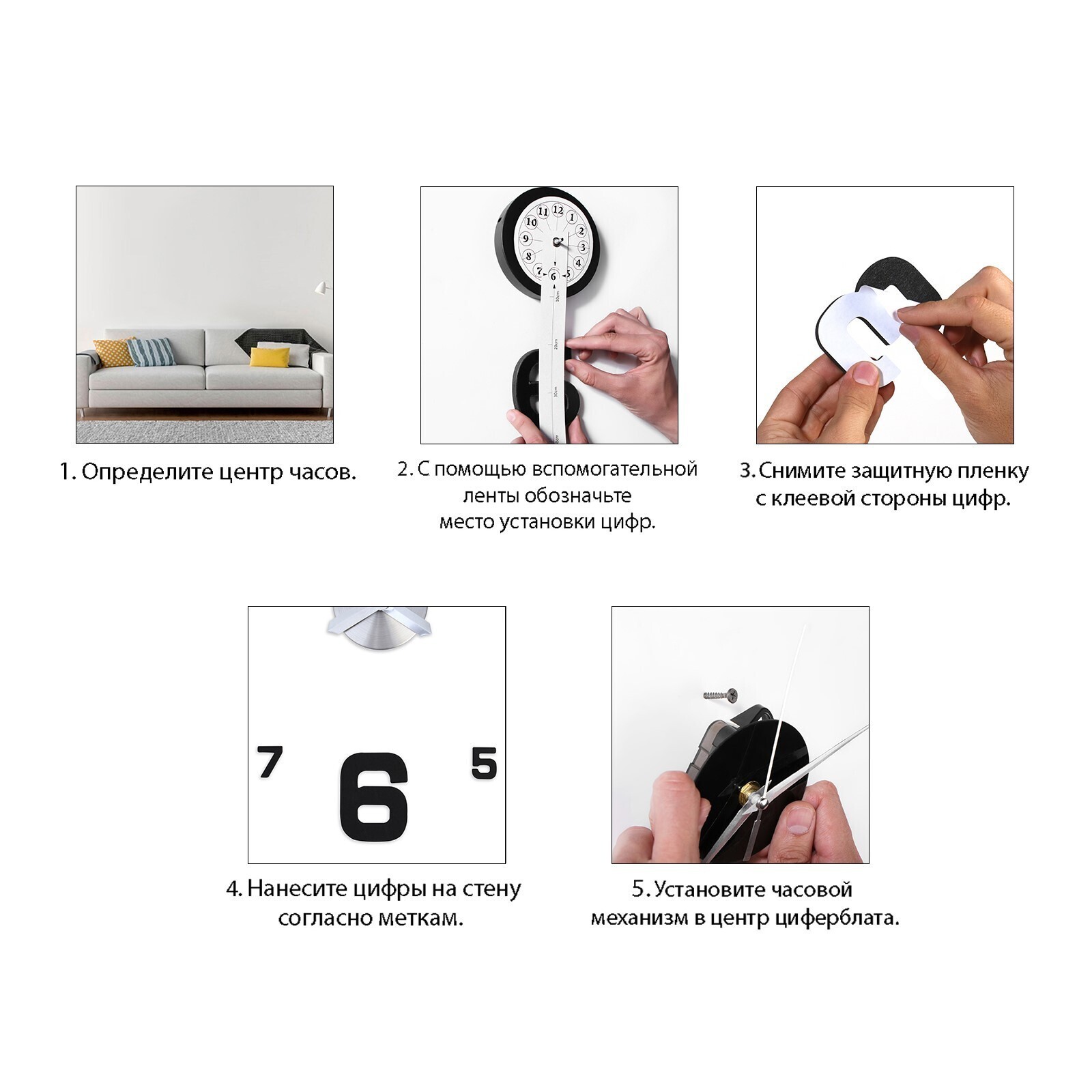 1. Определите центр часов.

12 1 2 3 4 5 6 7 8 9 10 11

10cm 20cm 30cm

2. С помощью вспомогательной ленты обозначьте место установки цифр.

3. Снимите защитную пленку с клеевой стороны цифр.

7 6 5

4. Нанесите цифры на стену согласно меткам.

5. Установите часовой механизм в центр циферблата.