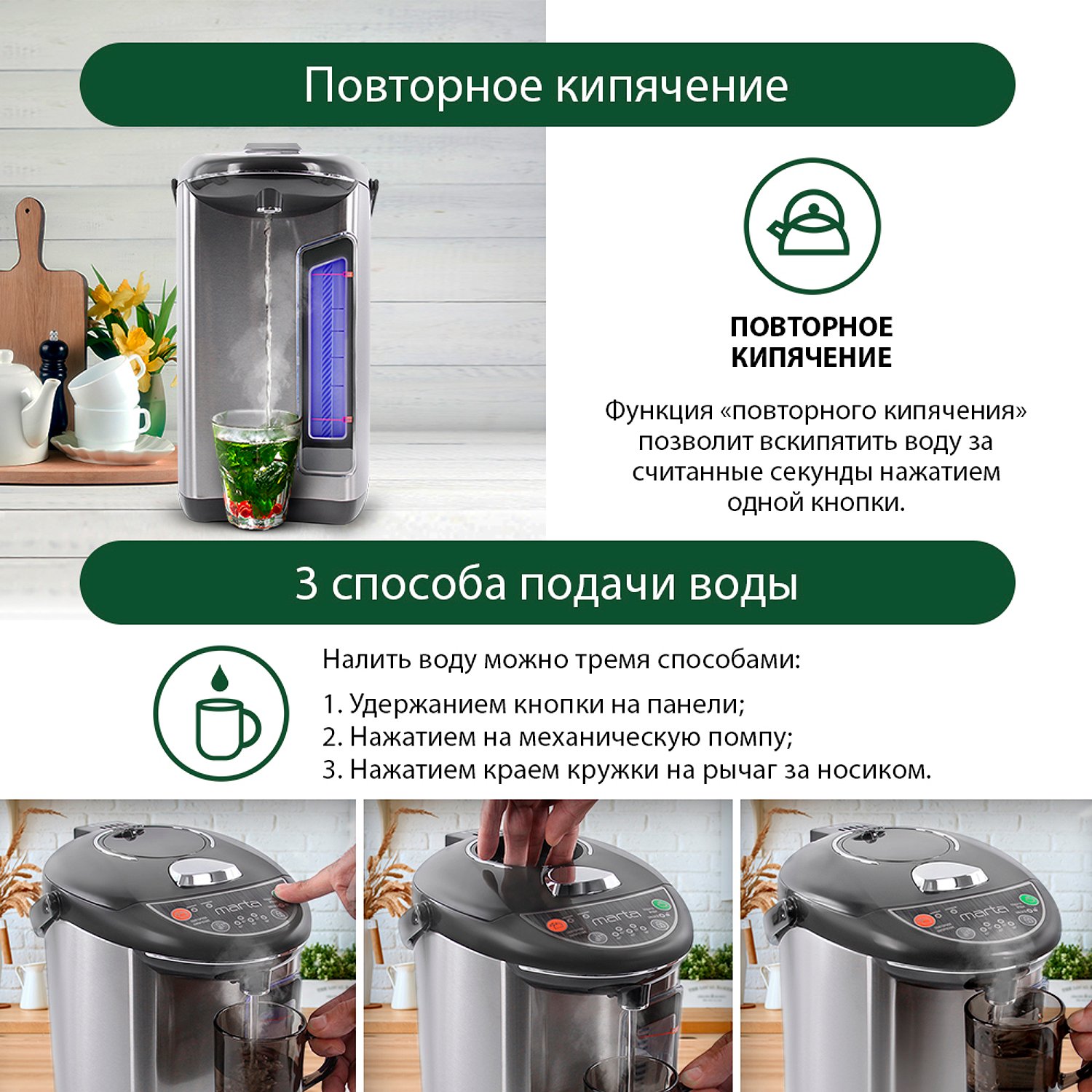 Повторное кипячение

ПОВТОРНОЕ КИПЯЧЕНИЕ

Функция «повторного кипячения» позволит вскипятить воду за считанные секунды нажатием одной кнопки.

3 способа подачи воды

Налить воду можно тремя способами:

1. Удержанием кнопки на панели;
2. Нажатием на механическую помпу;
3. Нажатием краем кружки на рычаг за носиком.

marta

marta

marta