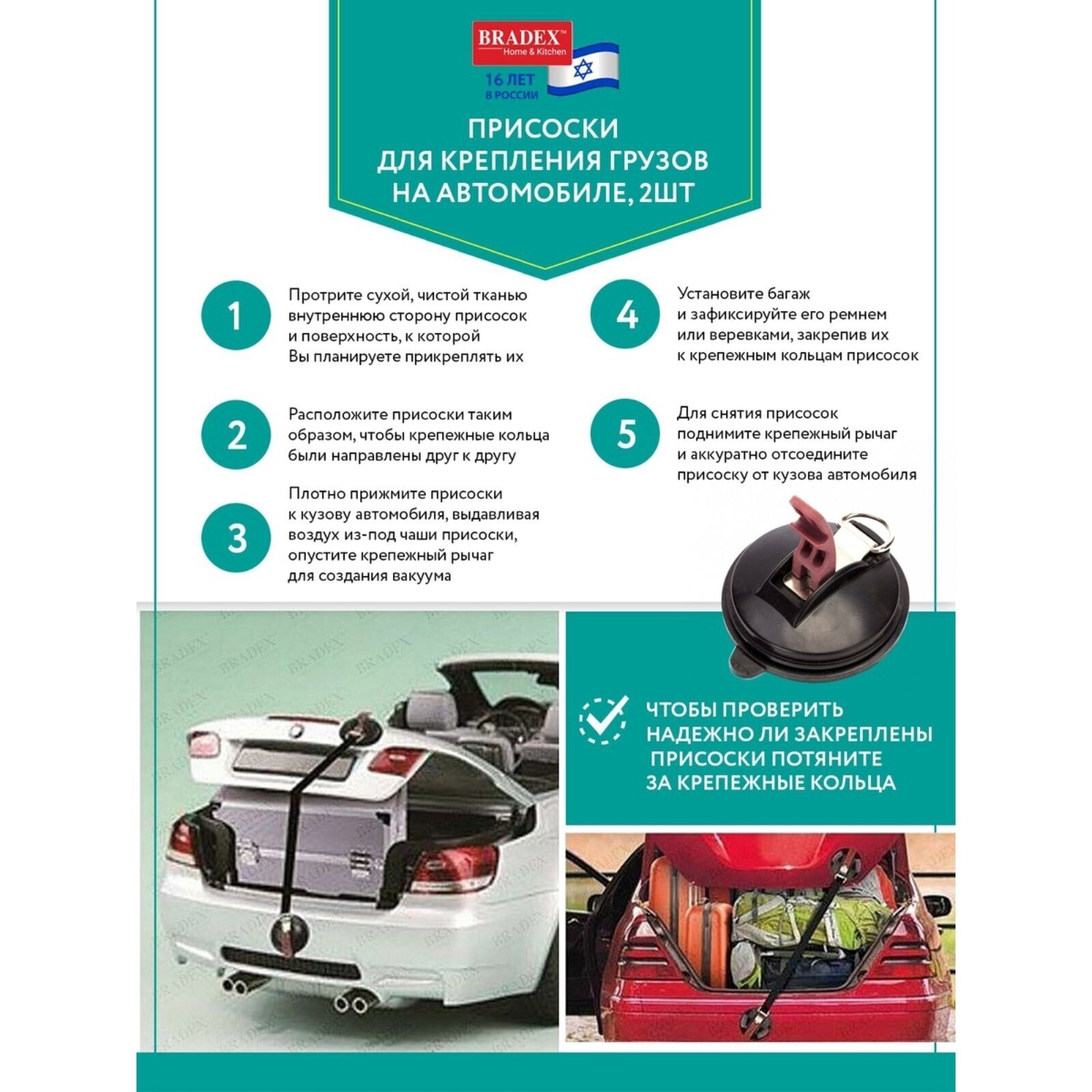 BRADEX™
Home & Kitchen

16 ЛЕТ
В РОССИИ

ПРИСОСКИ
ДЛЯ КРЕПЛЕНИЯ ГРУЗОВ
НА АВТОМОБИЛЕ, 2ШТ

1
Протрите сухой, чистой тканью внутреннюю сторону присосок и поверхность, к которой Вы планируете прикреплять их

2
Расположите присоски таким образом, чтобы крепежные кольца были направлены друг к другу

3
Плотно прижмите присоски к кузову автомобиля, выдавливая воздух из-под чаши присоски, опустите крепежный рычаг для создания вакуума

4
Установите багаж и зафиксируйте его ремнем или веревками, закрепив их к крепежным кольцам присосок

5
Для снятия присосок поднимите крепежный рычаг и аккуратно отсоедините присоску от кузова автомобиля

ЧТОБЫ ПРОВЕРИТЬ НАДЕЖНО ЛИ ЗАКРЕПЛЕНЫ ПРИСОСКИ ПОТЯНИТЕ ЗА КРЕПЕЖНЫЕ КОЛЬЦА

BRADEX