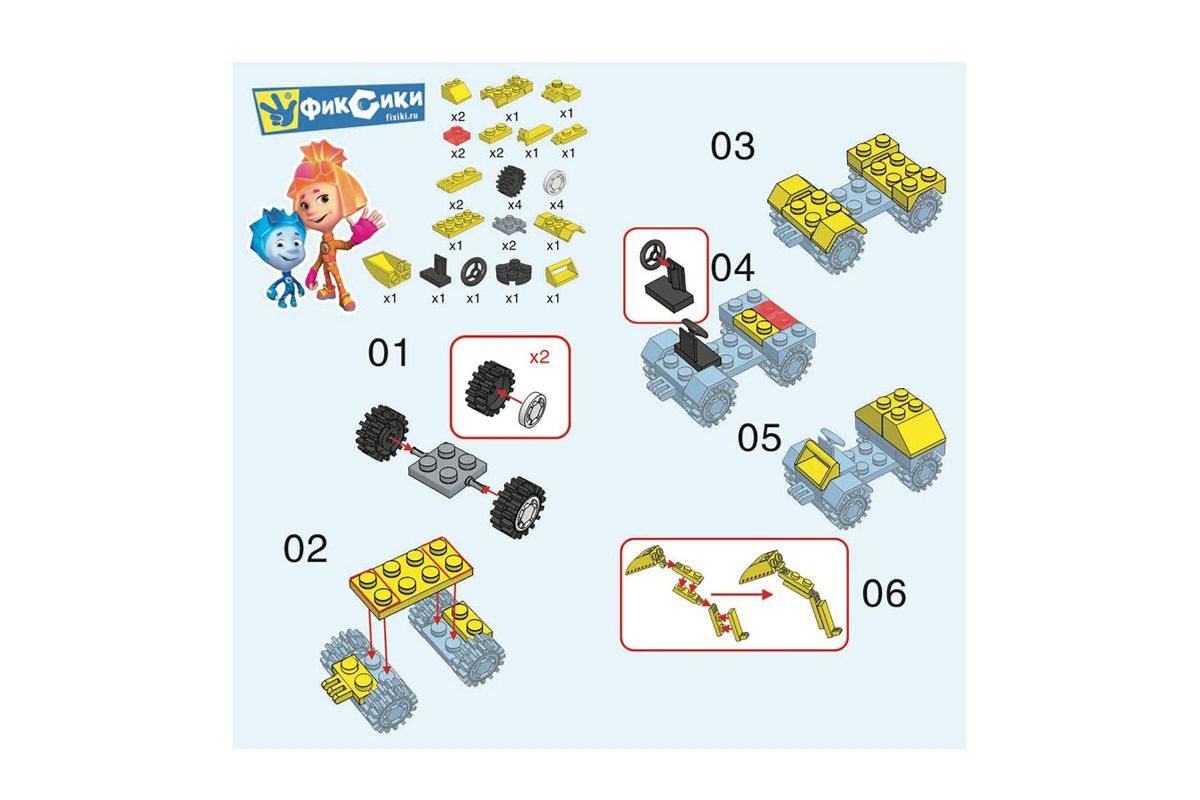 ФИКСИКИ
fixiki.ru

x2 x1 x1
x2 x2 x1 x1
x2 x4 x4
x1 x2 x1
x1 x1 x1 x1 x1

01
x2

02

03

04

05

06