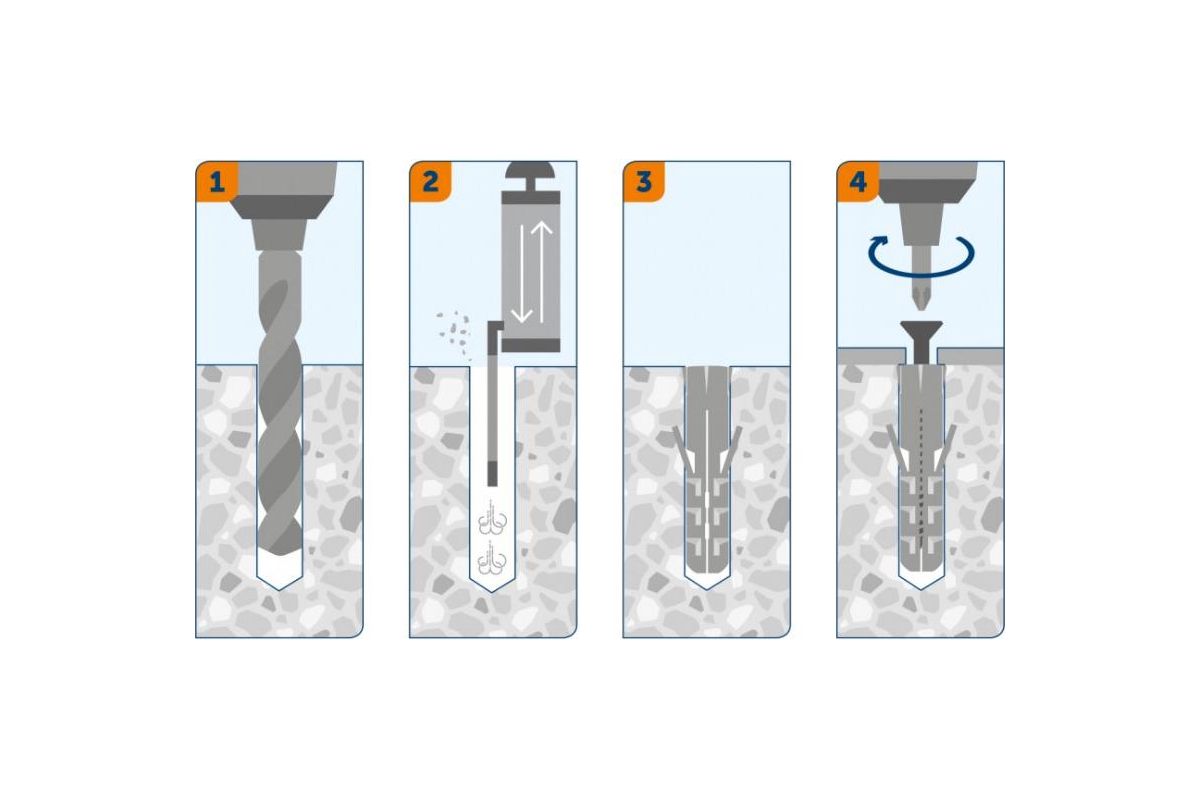 1

2

3

4