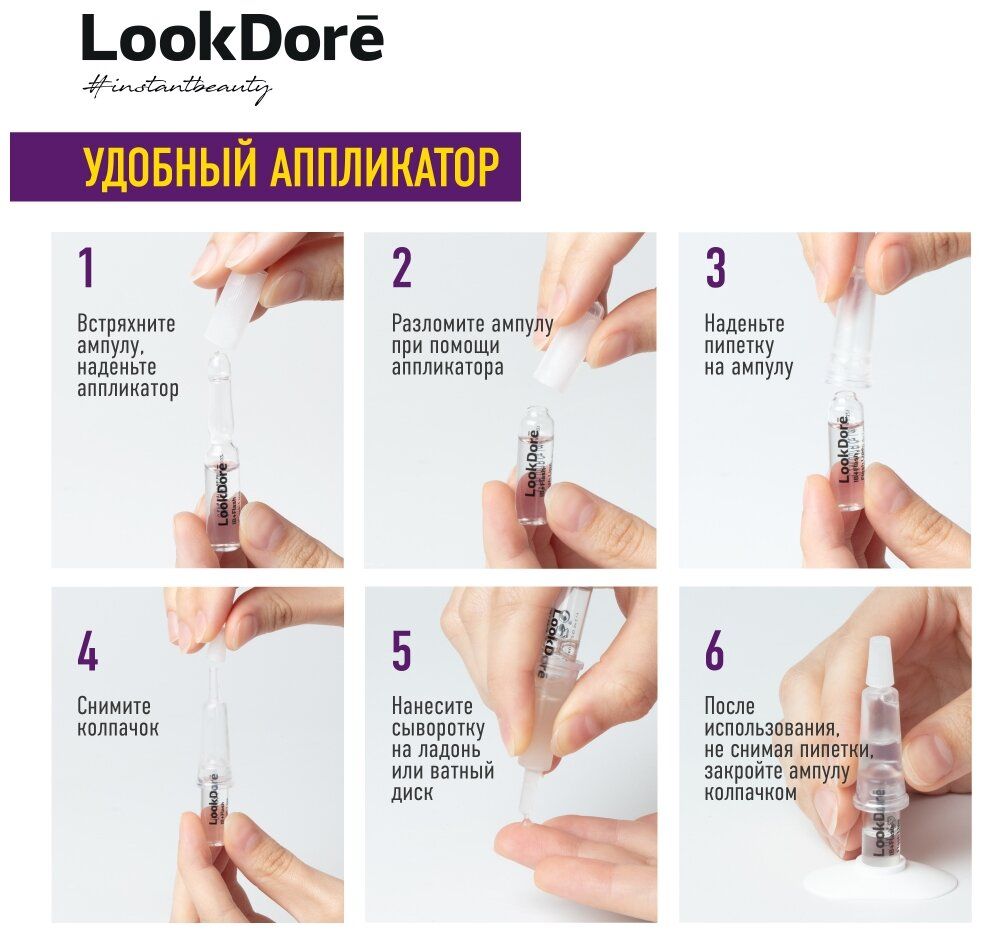 LookDorē
#instantbeauty

УДОБНЫЙ АППЛИКАТОР

1
Встряхните ампулу, наденьте аппликатор

LookDorē

2
Разломите ампулу при помощи аппликатора

3
Наденьте пипетку на ампулу

LookDorē

4
Снимите колпачок

LookDorē

5
Нанесите сыворотку на ладонь или ватный диск

LookDorē

6
После использования, не снимая пипетки, закройте ампулу колпачком

LookDorē